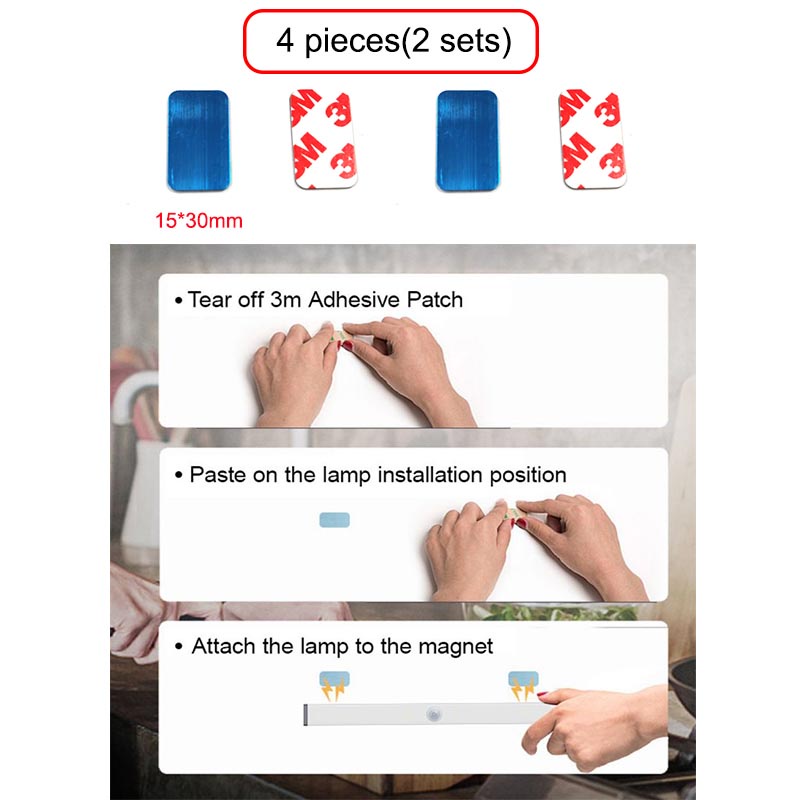 4 pieces(2 sets)

3M 3M

3M 3M

15*30mm

• Tear off 3m Adhesive Patch

• Paste on the lamp installation position

• Attach the lamp to the magnet