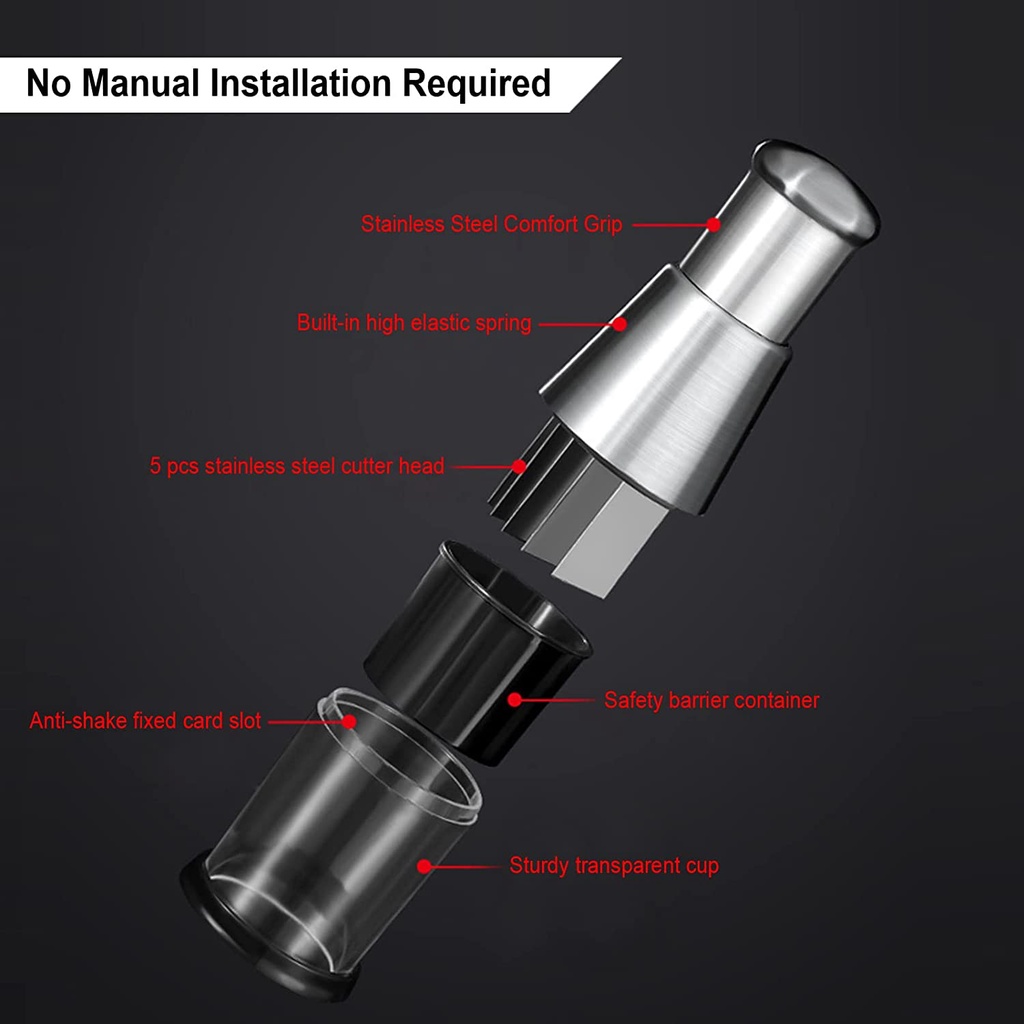 No Manual Installation Required

Stainless Steel Comfort Grip

Built-in high elastic spring

5 pcs stainless steel cutter head

Safety barrier container

Anti-shake fixed card slot

Sturdy transparent cup