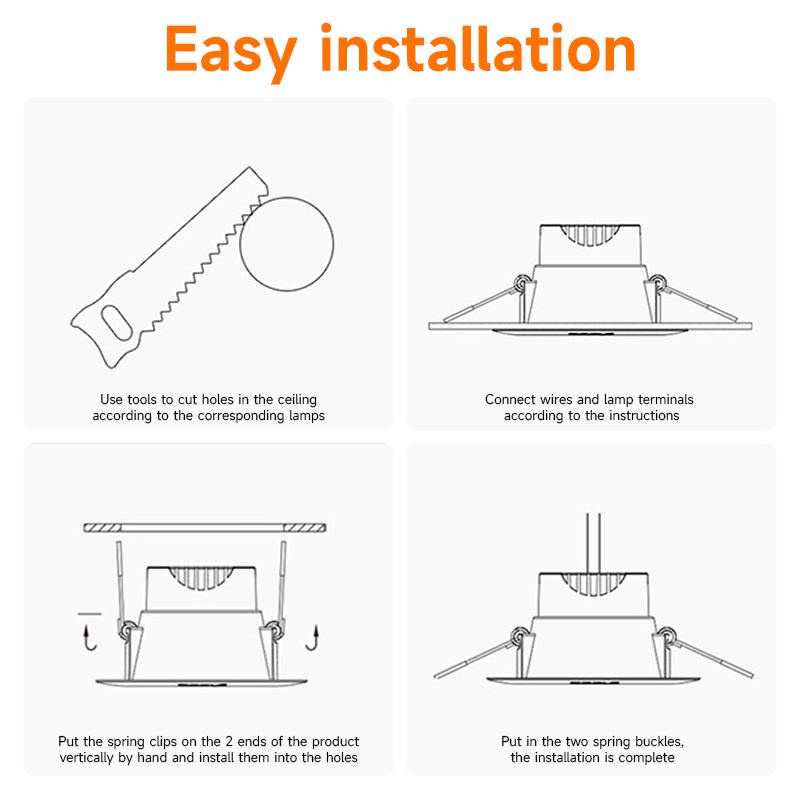 Easy installation

Use tools to cut holes in the ceiling according to the corresponding lamps

Connect wires and lamp terminals according to the instructions

Put the spring clips on the 2 ends of the product vertically by hand and install them into the holes

Put in the two spring buckles, the installation is complete