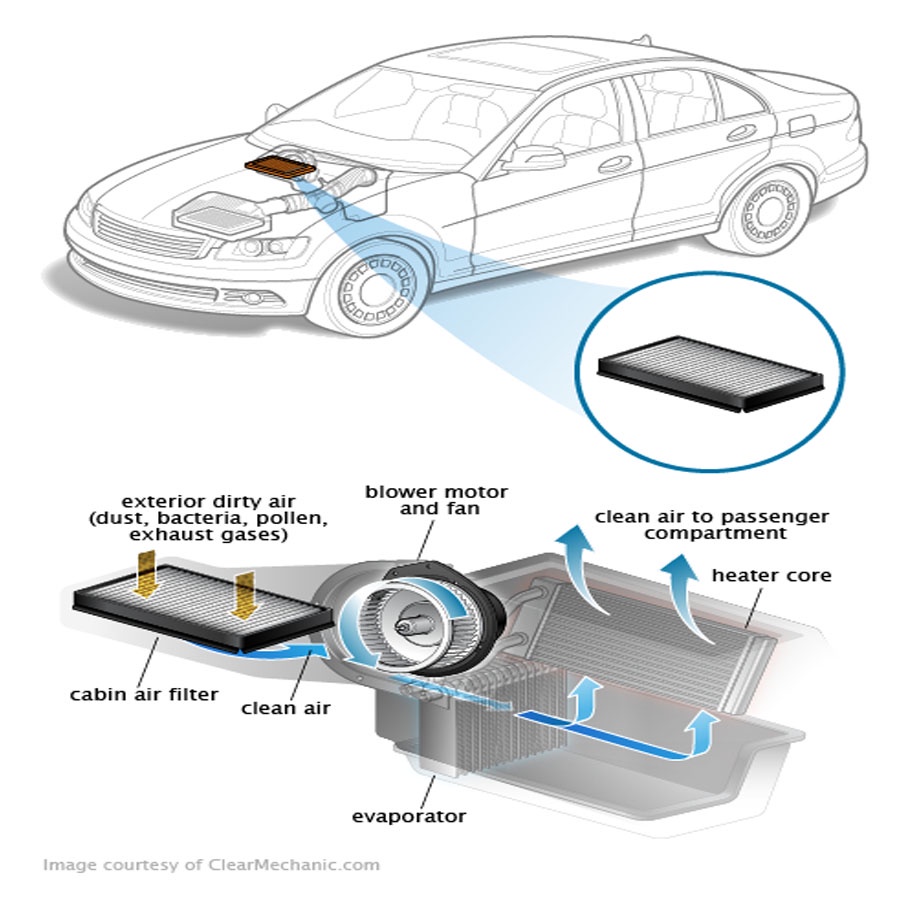 exterior dirty air (dust, bacteria, pollen, exhaust gases)

blower motor and fan

clean air to passenger compartment

heater core

cabin air filter

clean air

evaporator

Image courtesy of ClearMechanic.com