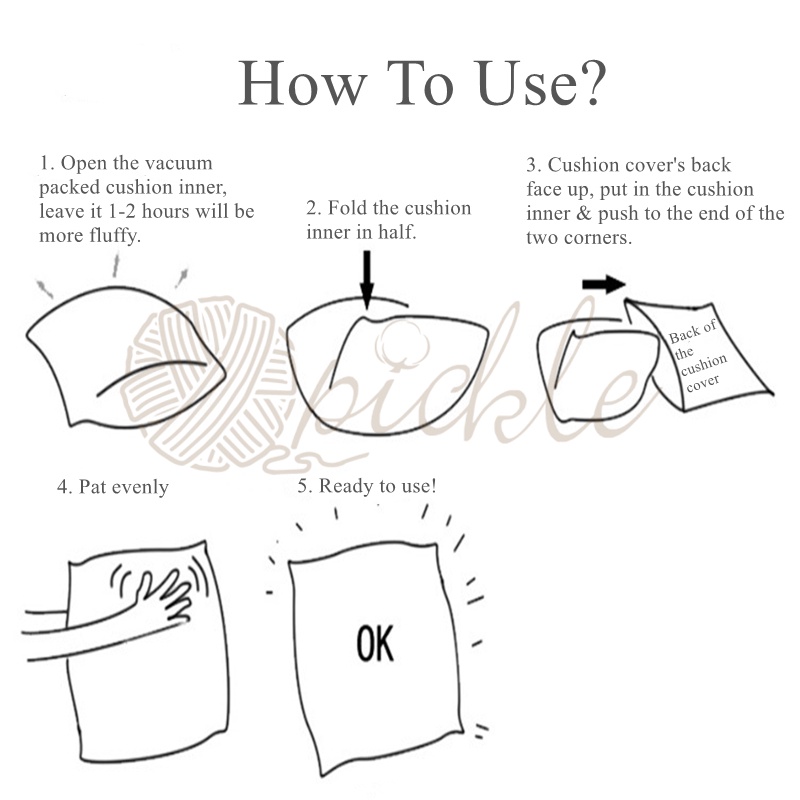 How To Use?

1. Open the vacuum packed cushion inner, leave it 1-2 hours will be more fluffy.

2. Fold the cushion inner in half.

3. Cushion cover's back face up, put in the cushion inner & push to the end of the two corners.

Back of the cushion cover

pickle

4. Pat evenly

5. Ready to use!

OK