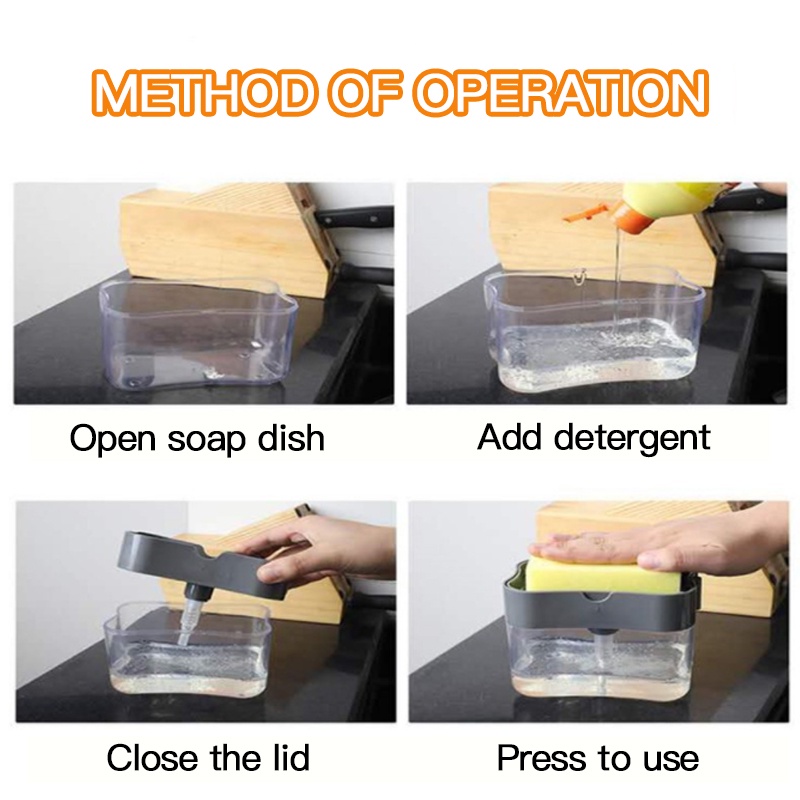 METHOD OF OPERATION

Open soap dish

Add detergent

Close the lid

Press to use