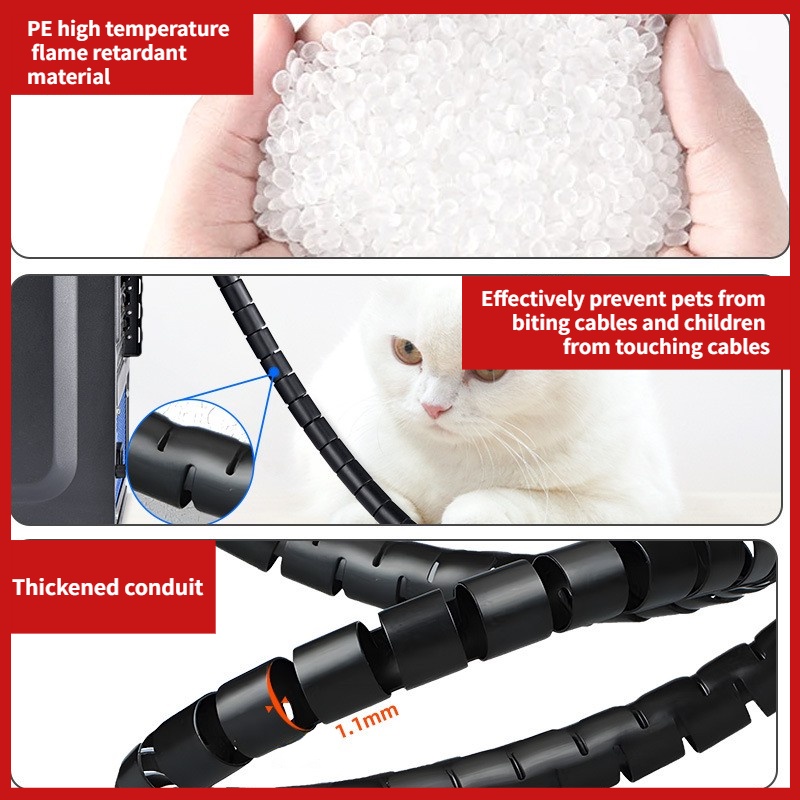 PE high temperature flame retardant material

Effectively prevent pets from biting cables and children from touching cables

Thickened conduit

1.1mm