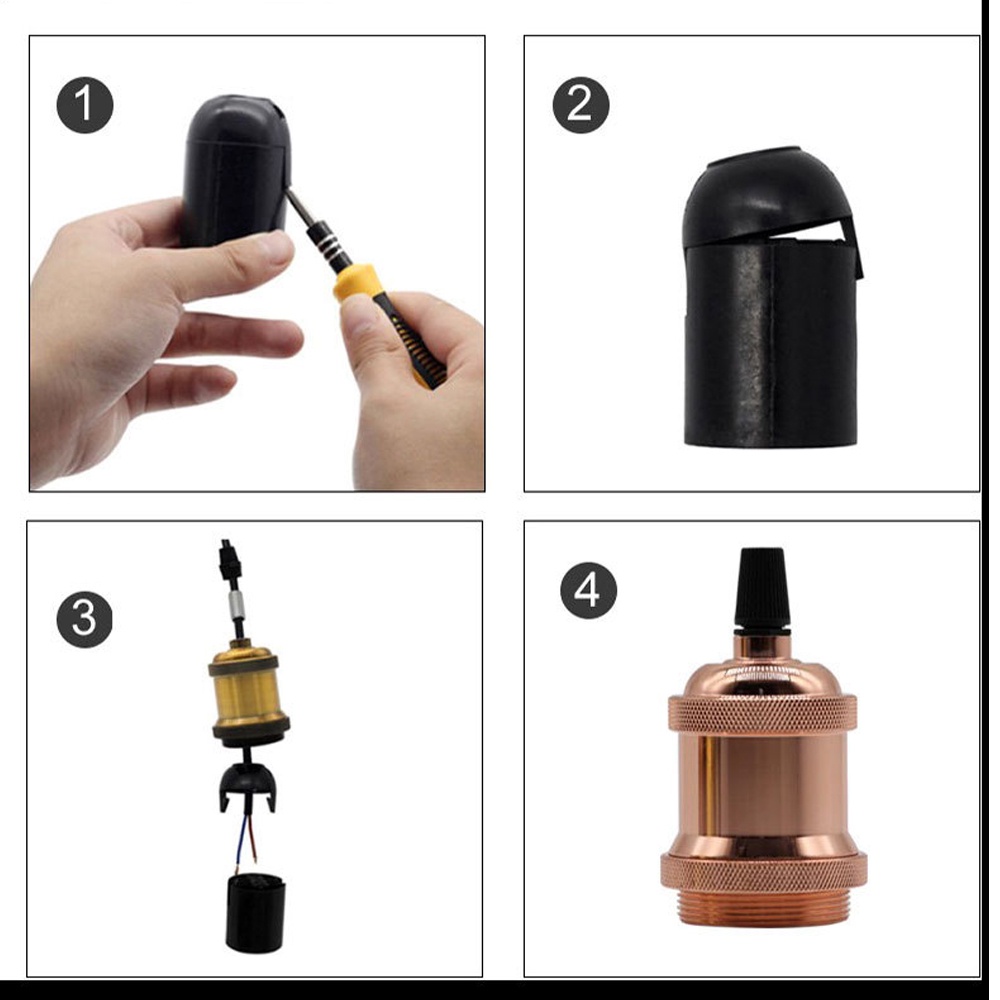 1

2

3

4