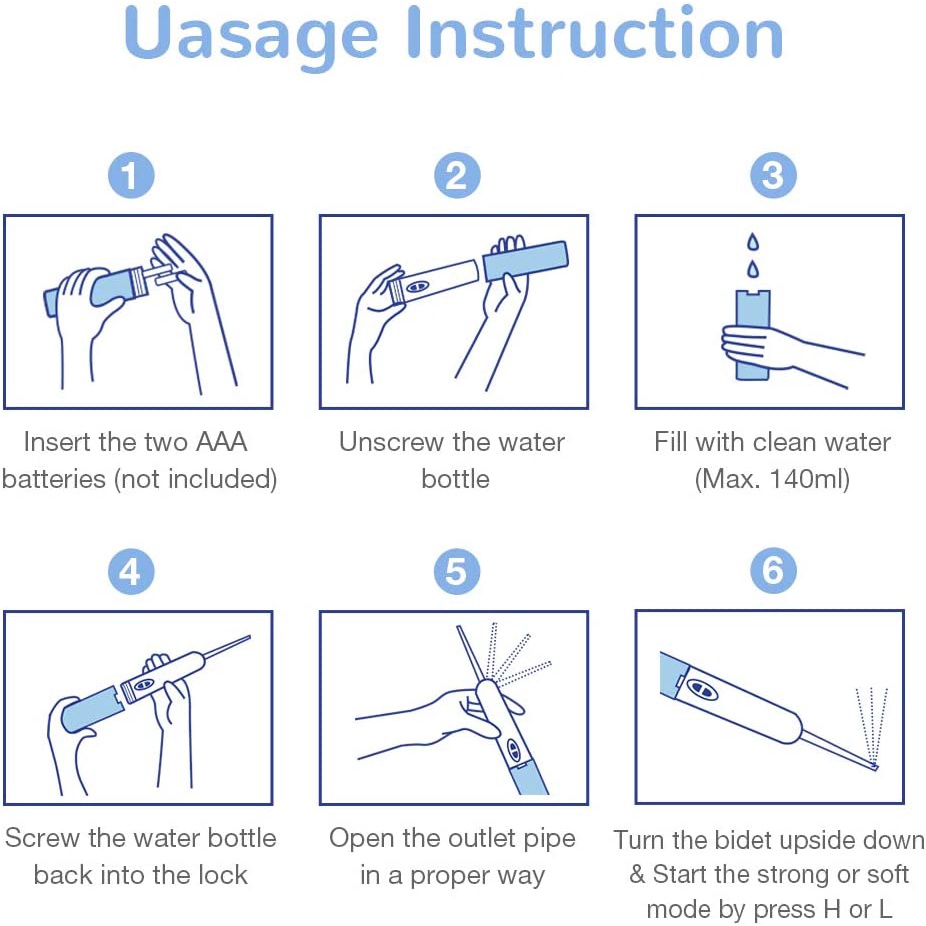 Uasage Instruction

1

Insert the two AAA batteries (not included)

2

Unscrew the water bottle

3

Fill with clean water (Max. 140ml)

4

Screw the water bottle back into the lock

5

Open the outlet pipe in a proper way

6

Turn the bidet upside down & Start the strong or soft mode by press H or L