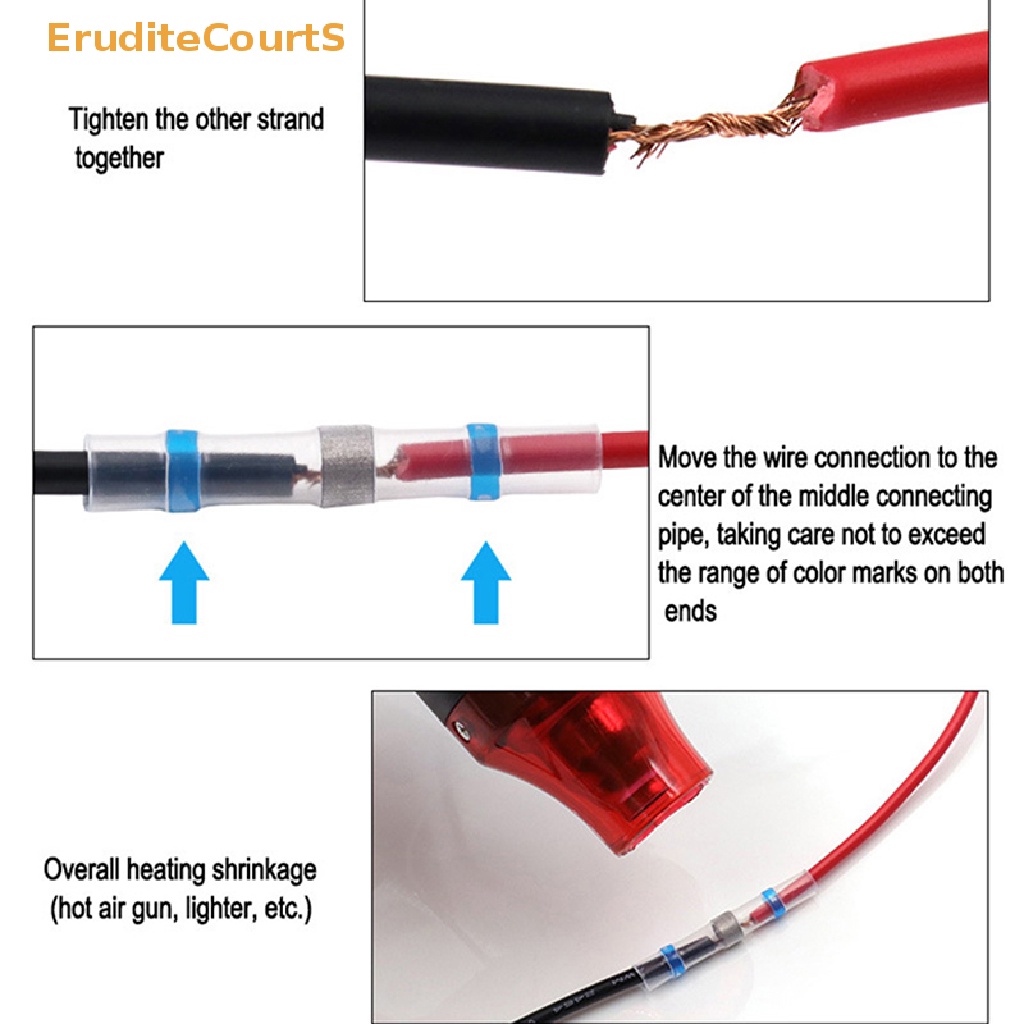 EruditeCourtS

Tighten the other strand together

Move the wire connection to the center of the middle connecting pipe, taking care not to exceed the range of color marks on both ends

Overall heating shrinkage (hot air gun, lighter, etc.)