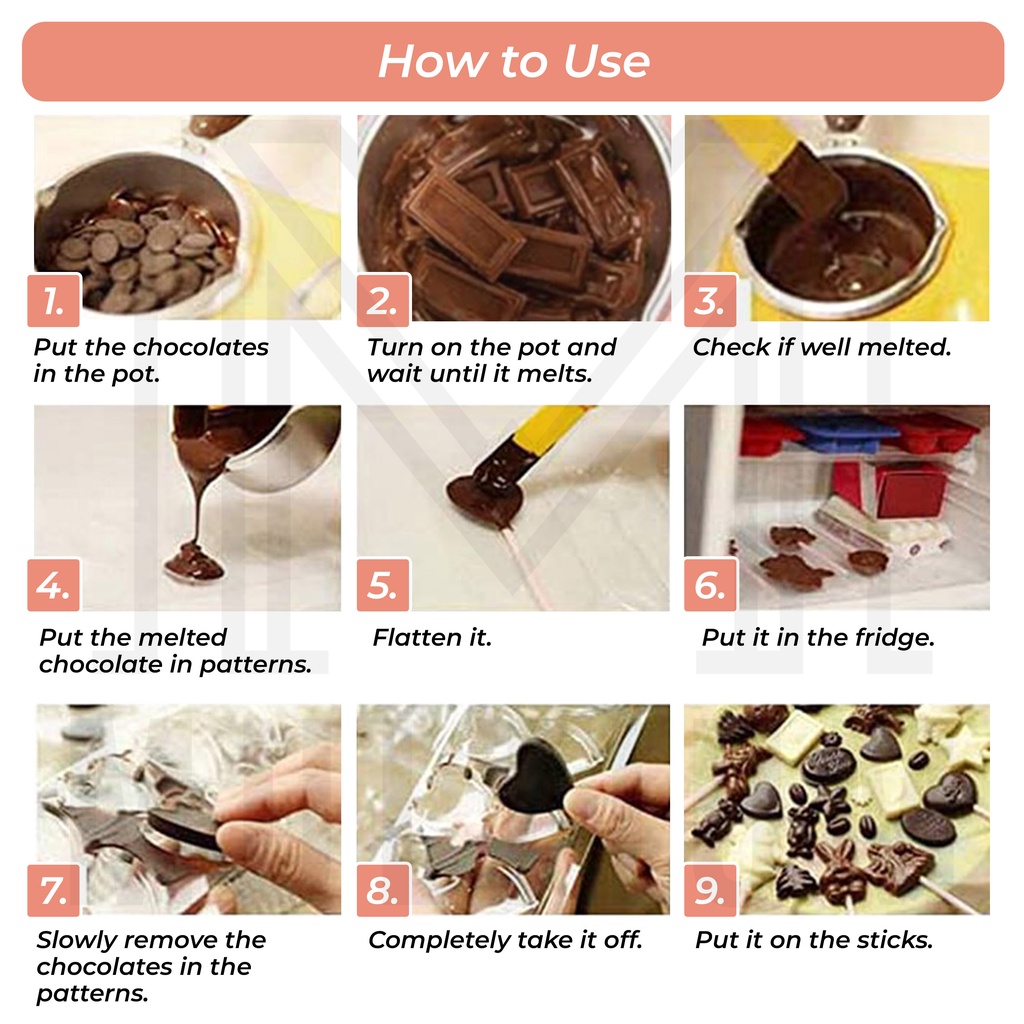 How to Use

1.
Put the chocolates in the pot.

2.
Turn on the pot and wait until it melts.

3.
Check if well melted.

4.
Put the melted chocolate in patterns.

5.
Flatten it.

6.
Put it in the fridge.

7.
Slowly remove the chocolates in the patterns.

8.
Completely take it off.

9.
Put it on the sticks.