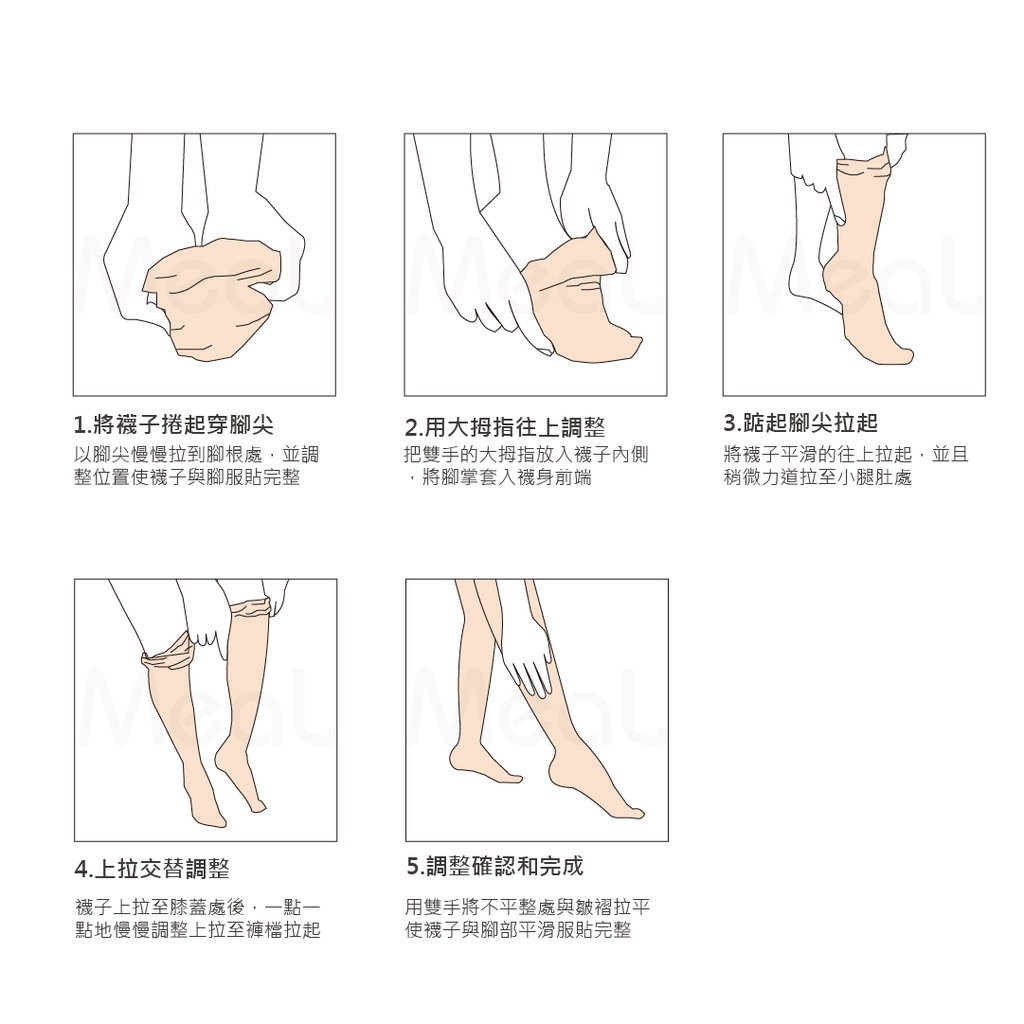 MeaL

1.將襪子捲起穿腳尖
以腳尖慢慢拉到腳根處，並調整位置使襪子與腳服貼完整

MeaL

2.用大拇指往上調整
把雙手的大拇指放入襪子內側，將腳掌套入襪身前端

MeaL

3.踮起腳尖拉起
將襪子平滑的往上拉起，並且稍微力道拉至小腿肚處

MeaL

4.上拉交替調整
襪子上拉至膝蓋處後，一點一點地慢慢調整上拉至褲檔拉起

MeaL

5.調整確認和完成
用雙手將不平整處與皺褶拉平使襪子與腳部平滑服貼完整