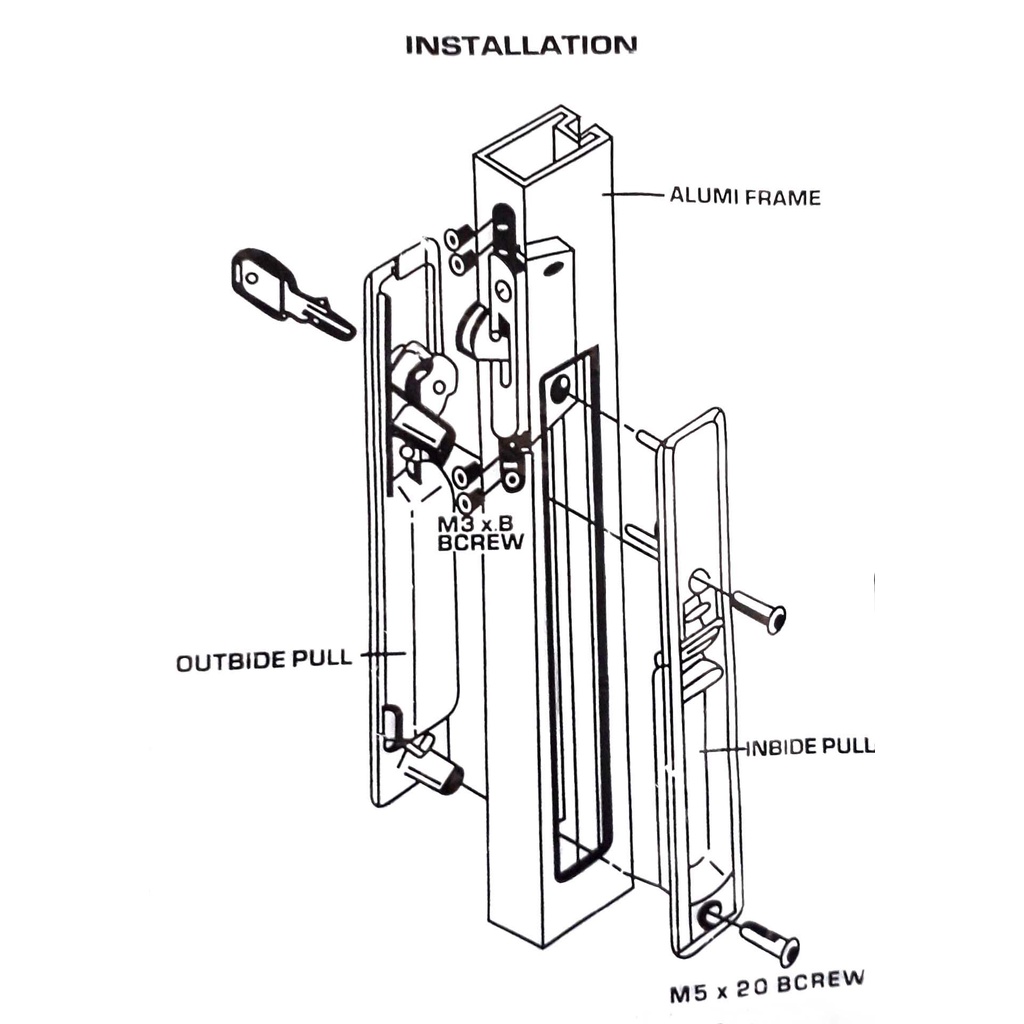 INSTALLATION

ALUMI FRAME

M3 x.B
BCREW

OUTBIDE PULL

INBIDE PULL

M5 x 20 BCREW