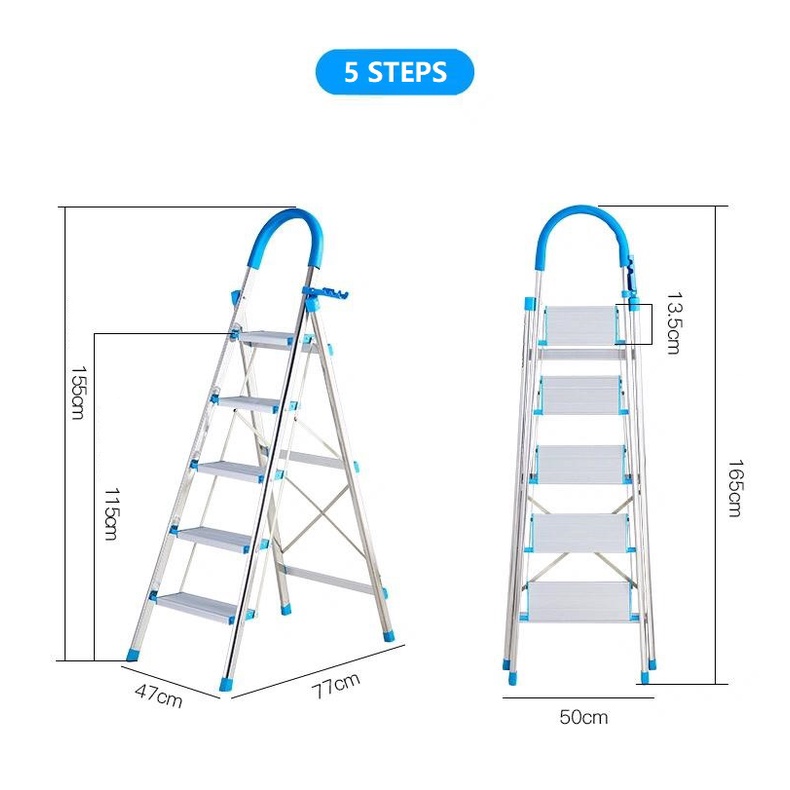 5 STEPS

155cm

115cm

47cm

77cm

13.5cm

165cm

50cm