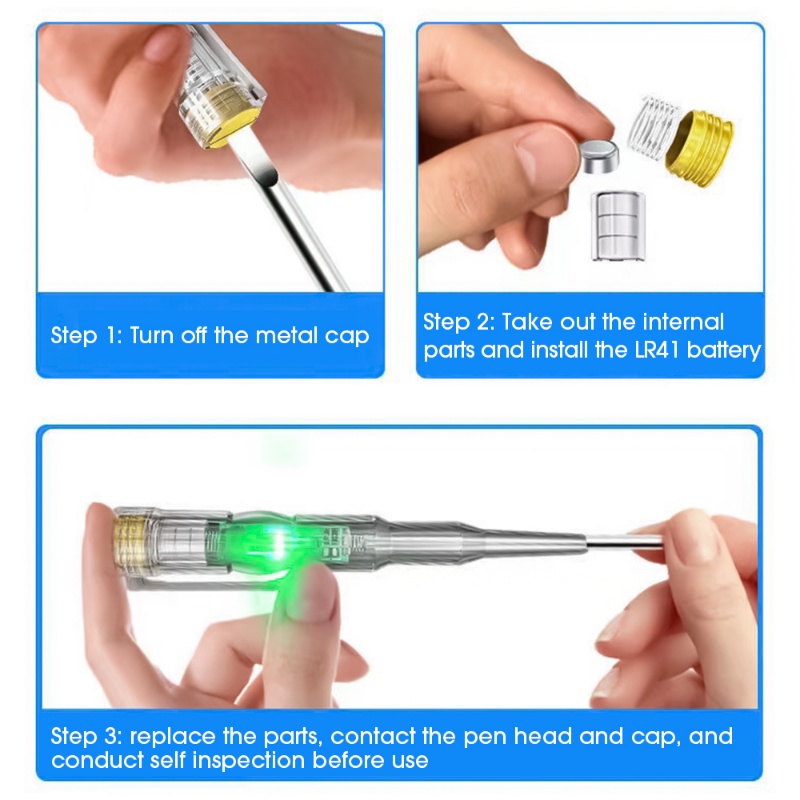 Step 1: Turn off the metal cap

Step 2: Take out the internal parts and install the LR41 battery

Step 3: replace the parts, contact the pen head and cap, and conduct self inspection before use