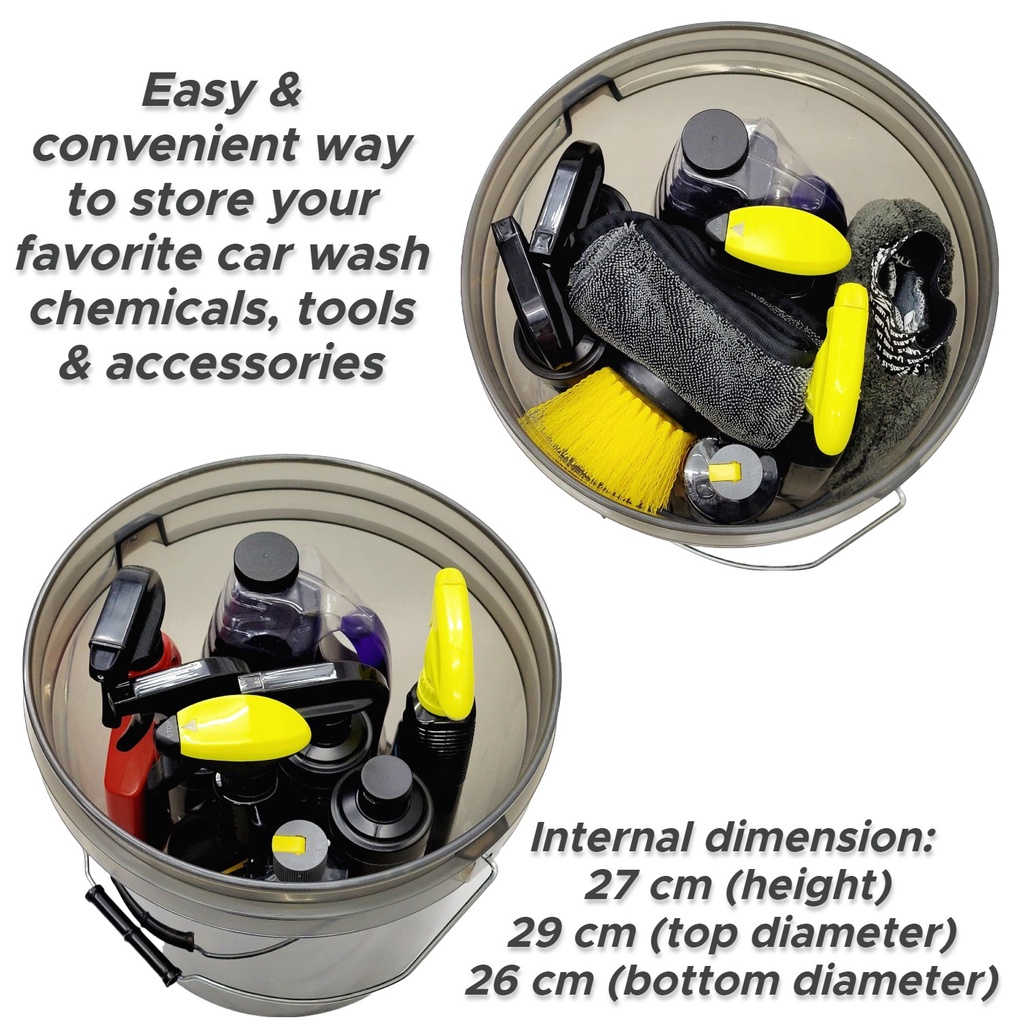 Easy & convenient way to store your favorite car wash chemicals, tools & accessories

Internal dimension:
27 cm (height)
29 cm (top diameter)
26 cm (bottom diameter)