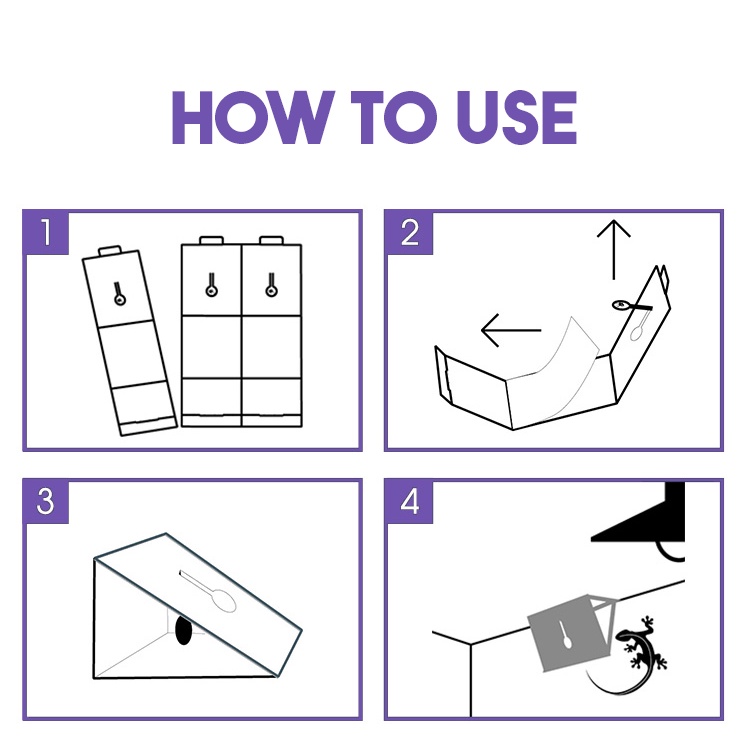 HOW TO USE

1

2

3

4