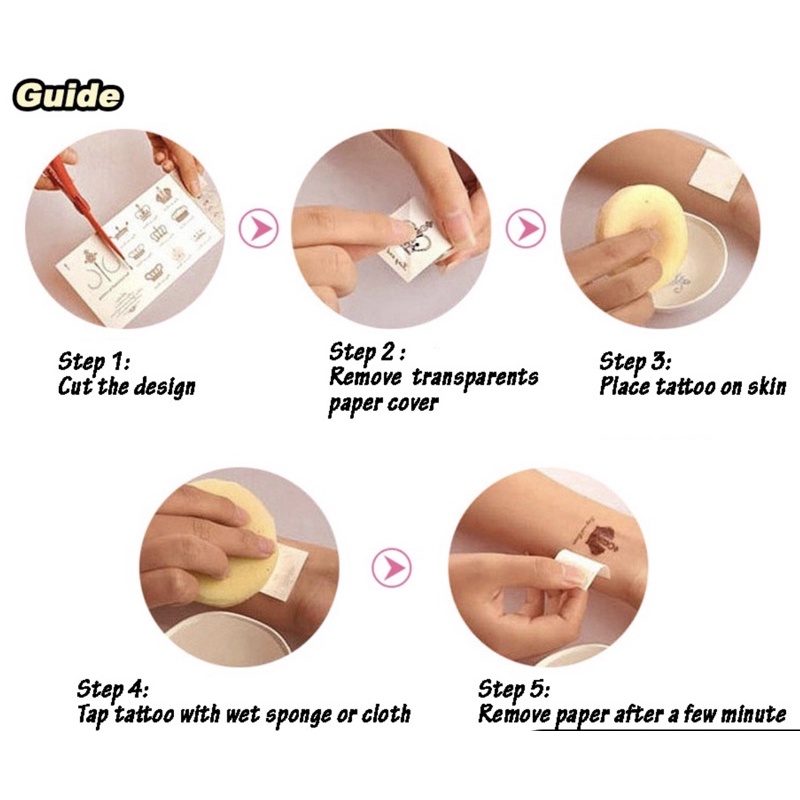 Guide

Step 1:
Cut the design

Step 2 :
Remove transparents paper cover

Step 3:
Place tattoo on skin

Step 4:
Tap tattoo with wet sponge or cloth

Step 5:
Remove paper after a few minute