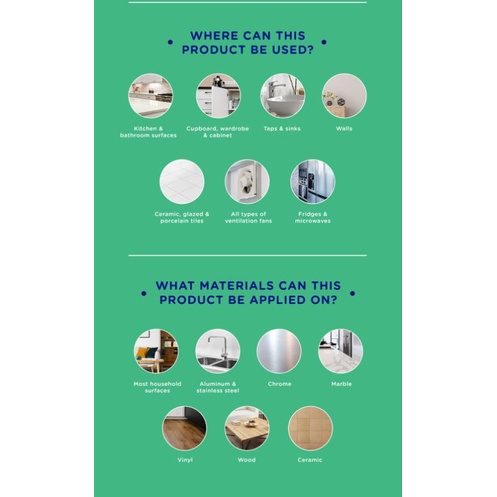 WHERE CAN THIS PRODUCT BE USED?

Kitchen & bathroom surfaces

Cupboard, wardrobe & cabinet

Taps & sinks

Walls

Ceramic, glazed & porcelain tiles

All types of ventilation fans

Fridges & microwaves

WHAT MATERIALS CAN THIS PRODUCT BE APPLIED ON?

Most household surfaces

Aluminum & stainless steel

Chrome

Marble

Vinyl

Wood

Ceramic