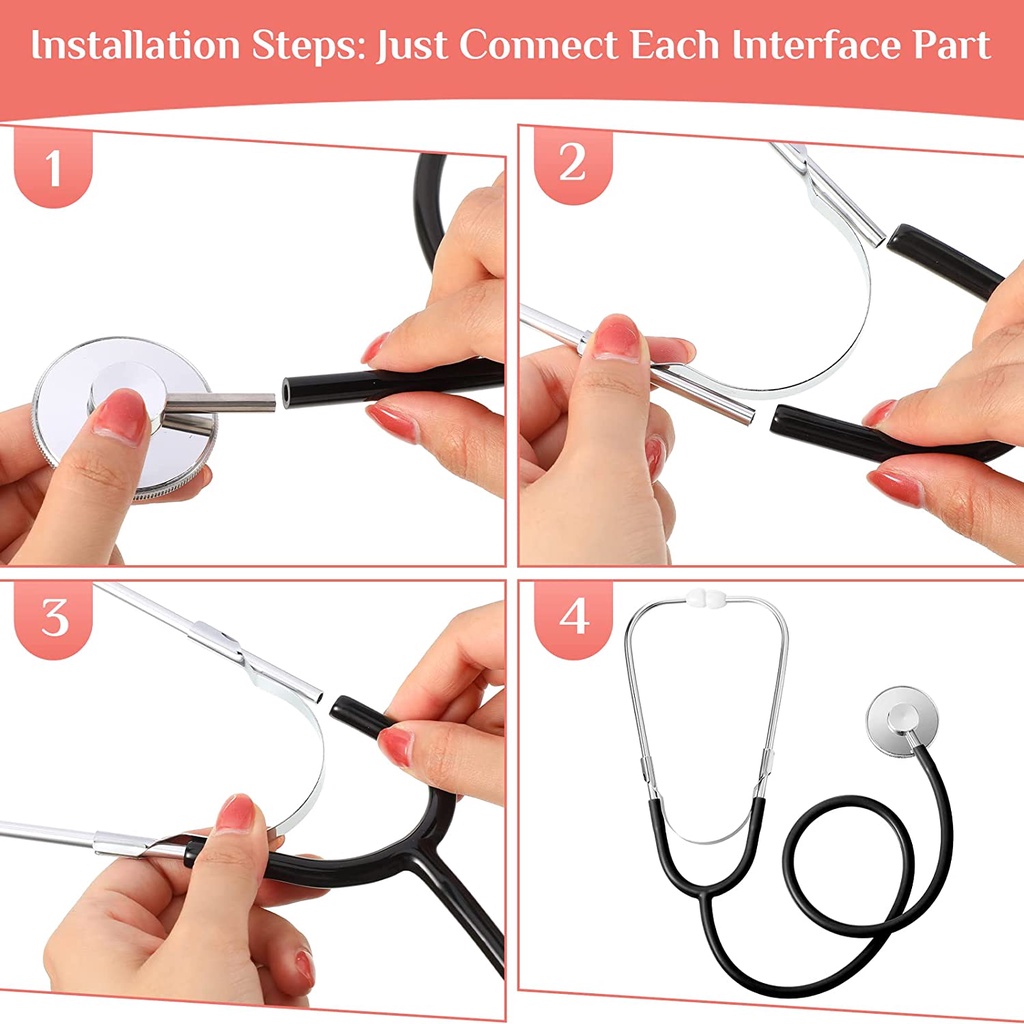 Installation Steps: Just Connect Each Interface Part

1

2

3

4