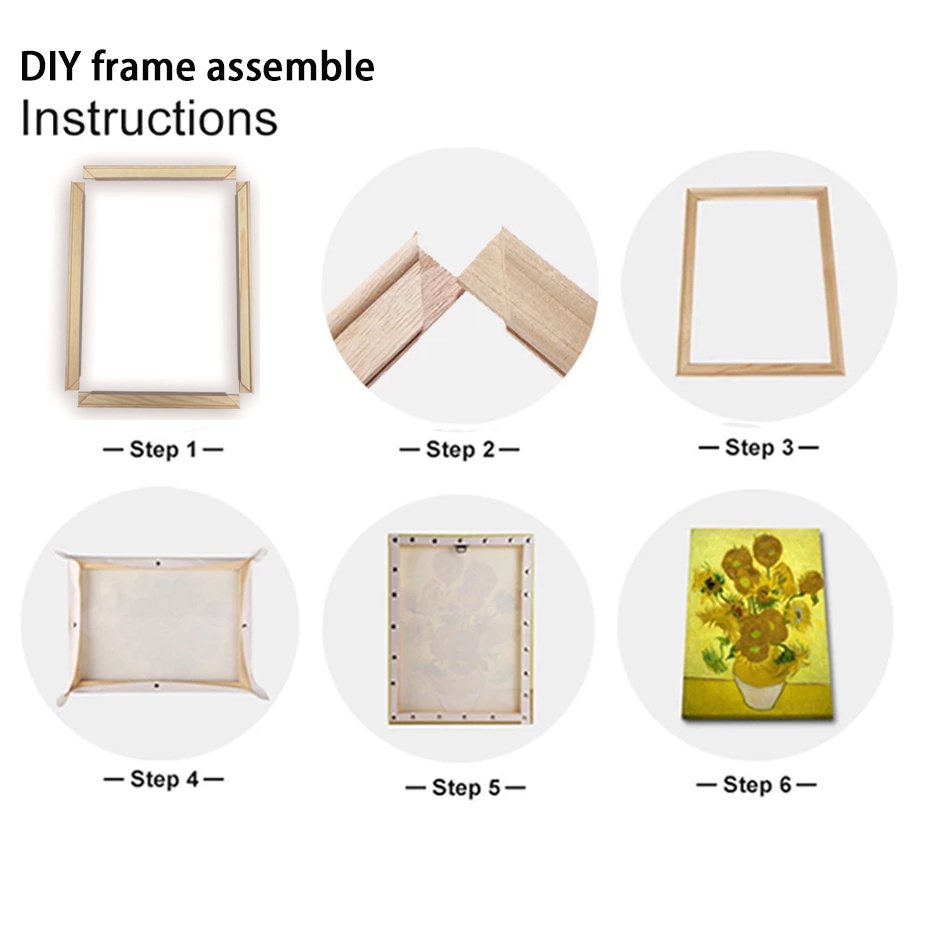 DIY frame assemble
Instructions

— Step 1 —

— Step 2 —

— Step 3 —

— Step 4 —

— Step 5 —

— Step 6 —