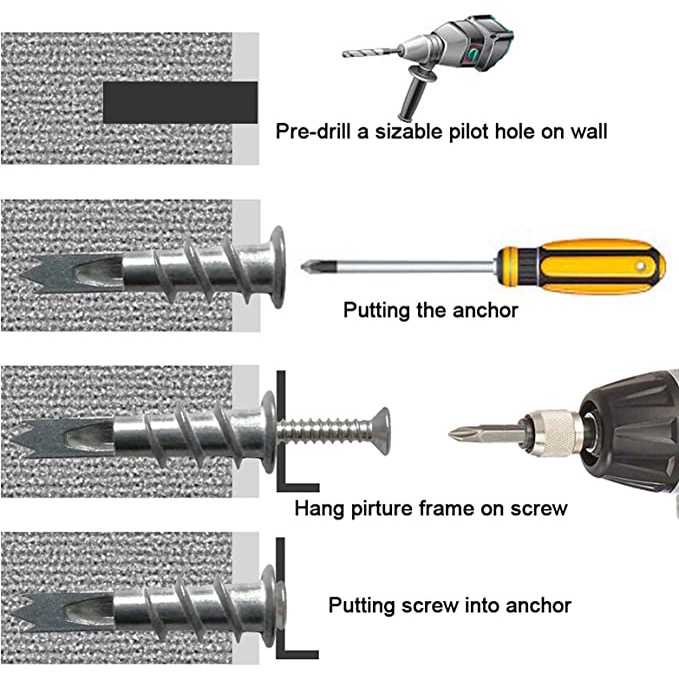 Pre-drill a sizable pilot hole on wall

Putting the anchor

Hang pirture frame on screw

Putting screw into anchor