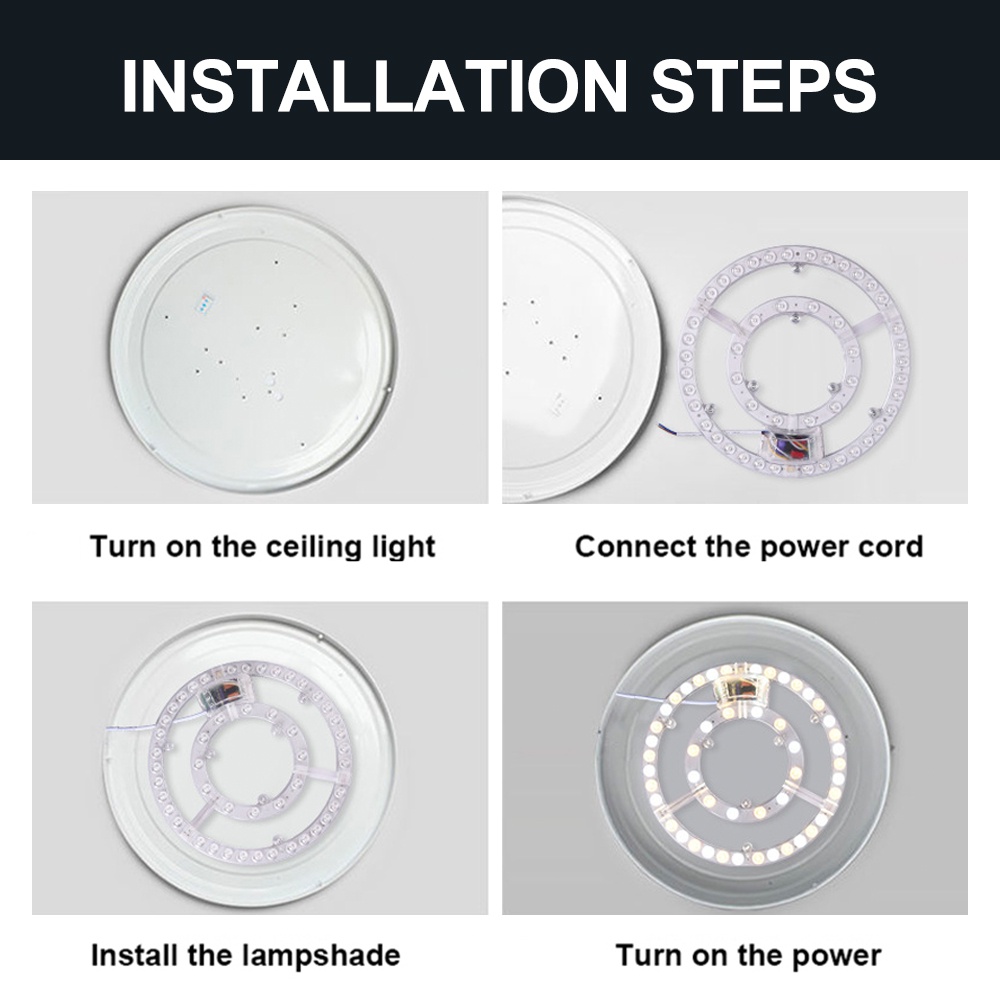 INSTALLATION STEPS

Turn on the ceiling light

Connect the power cord

Install the lampshade

Turn on the power