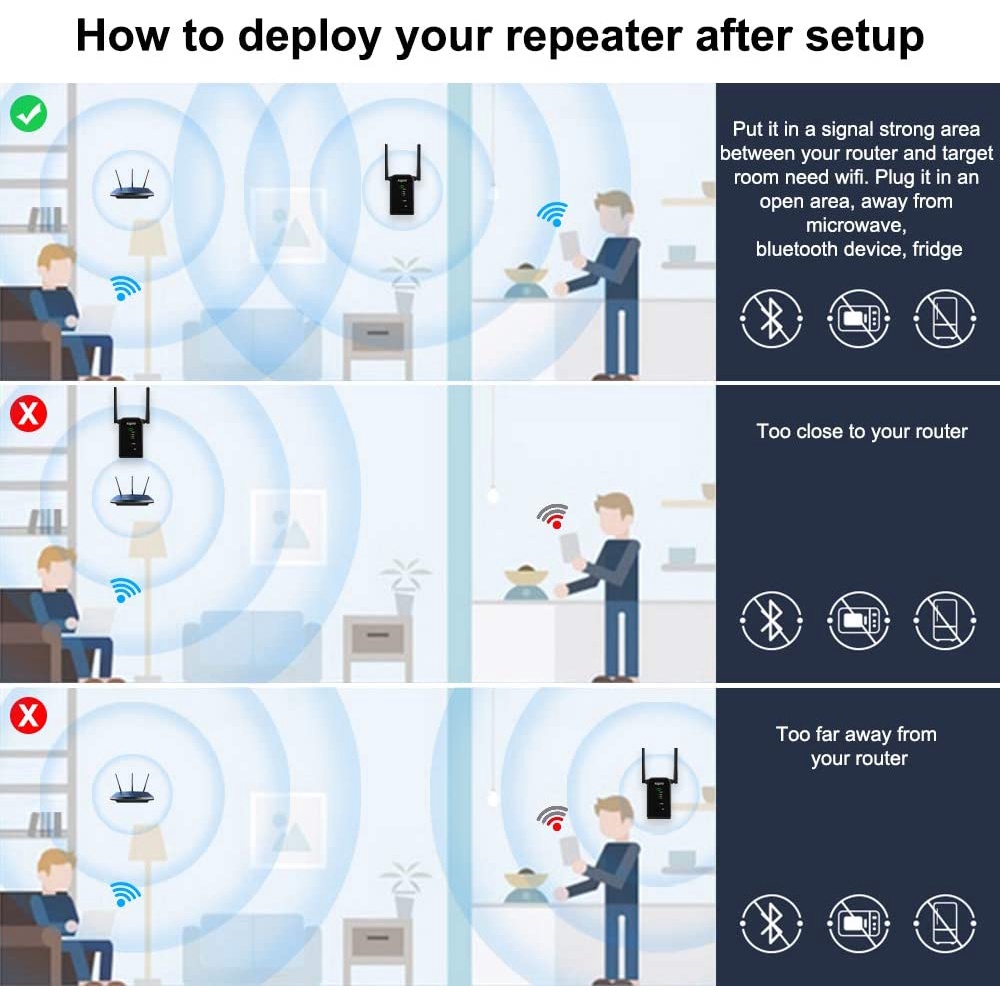 How to deploy your repeater after setup

Put it in a signal strong area between your router and target room need wifi. Plug it in an open area, away from microwave, bluetooth device, fridge

Too close to your router

Too far away from your router