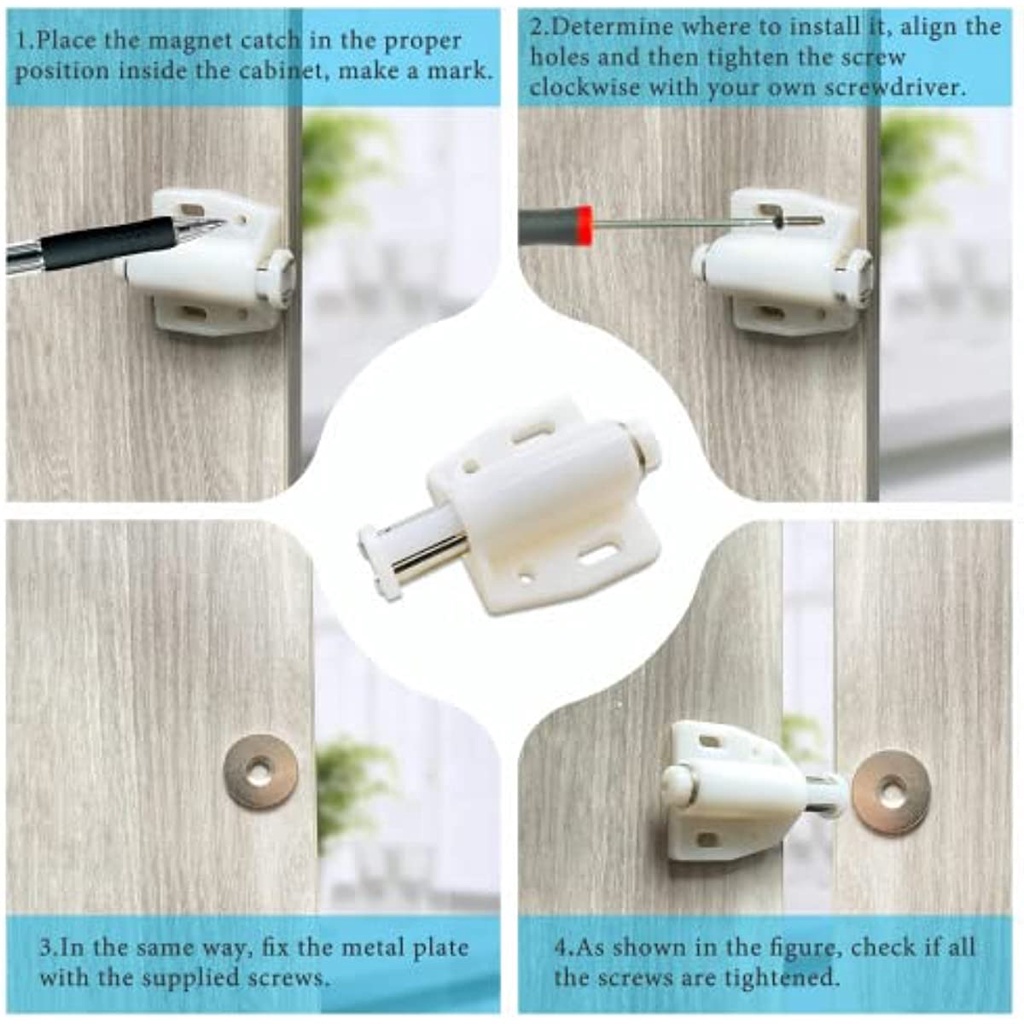 1.Place the magnet catch in the proper position inside the cabinet, make a mark.

2.Determine where to install it, align the holes and then tighten the screw clockwise with your own screwdriver.

3.In the same way, fix the metal plate with the supplied screws.

4.As shown in the figure, check if all the screws are tightened.