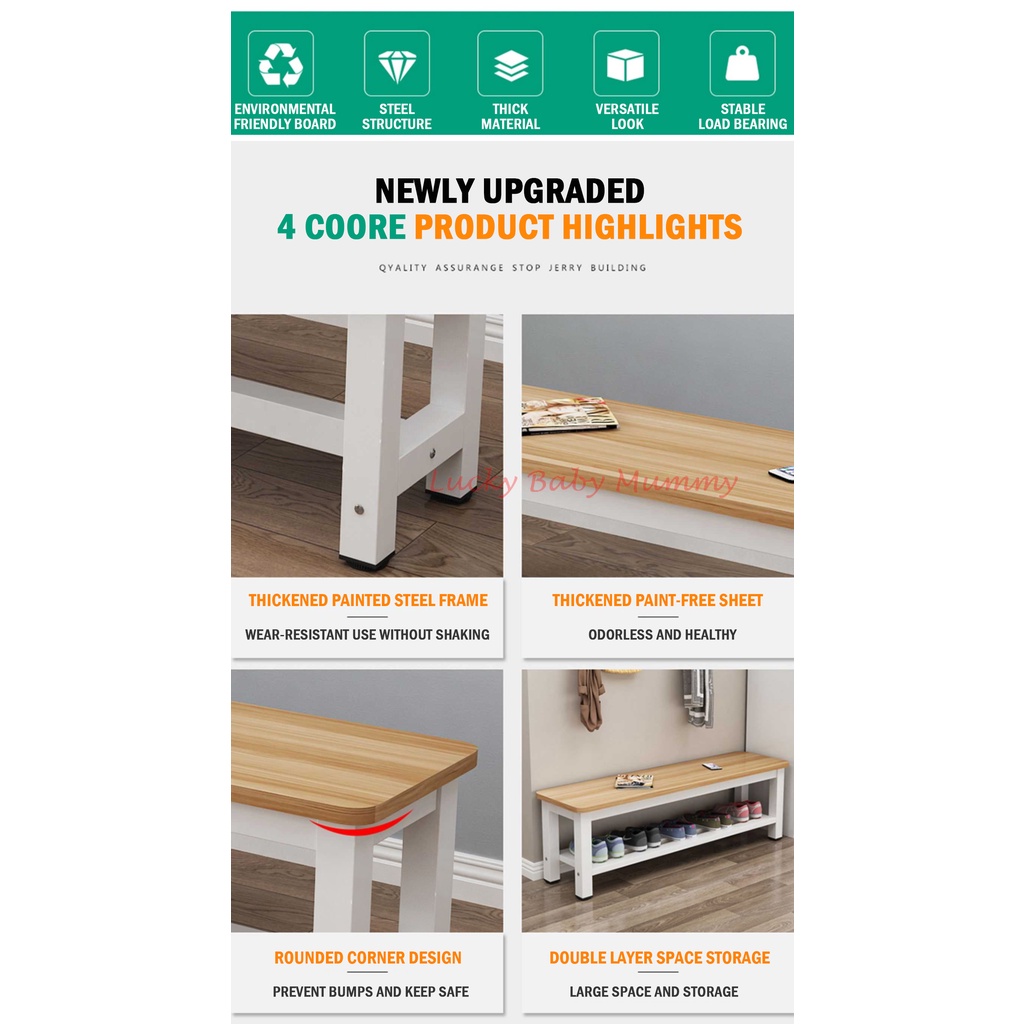 ENVIRONMENTAL FRIENDLY BOARD

STEEL STRUCTURE

THICK MATERIAL

VERSATILE LOOK

STABLE LOAD BEARING

NEWLY UPGRADED
4 COORE PRODUCT HIGHLIGHTS

QYALITY ASSURANGE STOP JERRY BUILDING

Lucky Baby Mummy

THICKENED PAINTED STEEL FRAME

WEAR-RESISTANT USE WITHOUT SHAKING

THICKENED PAINT-FREE SHEET

ODORLESS AND HEALTHY

ROUNDED CORNER DESIGN

PREVENT BUMPS AND KEEP SAFE

DOUBLE LAYER SPACE STORAGE

LARGE SPACE AND STORAGE