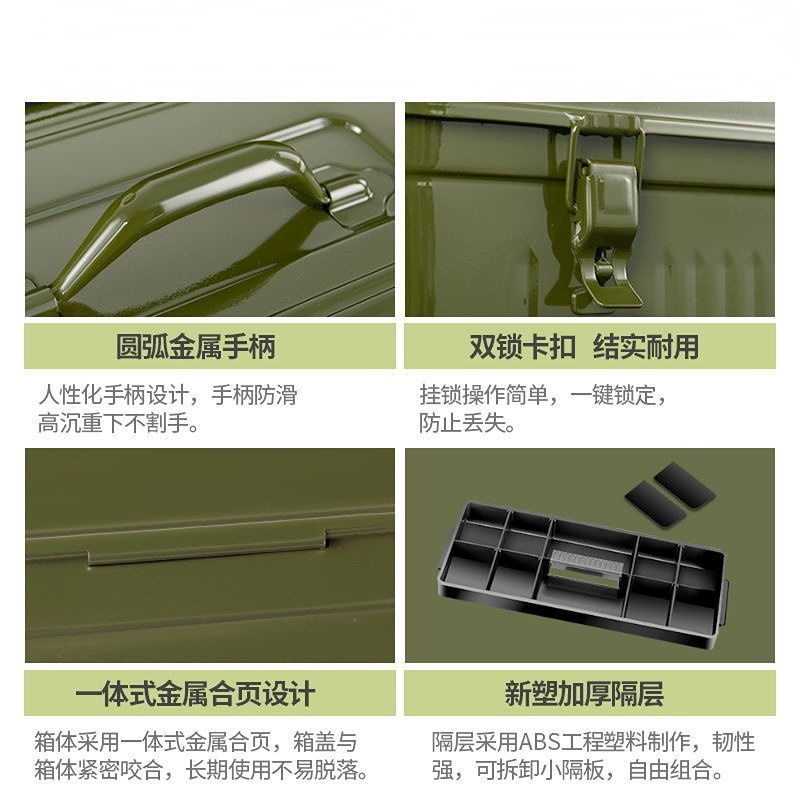 圆弧金属手柄

人性化手柄设计，手柄防滑高沉重下不割手。

双锁卡扣 结实耐用

挂锁操作简单，一键锁定，防止丢失。

一体式金属合页设计

箱体采用一体式金属合页，箱盖与箱体紧密咬合，长期使用不易脱落。

新塑加厚隔层

隔层采用ABS工程塑料制作，韧性强，可拆卸小隔板，自由组合。