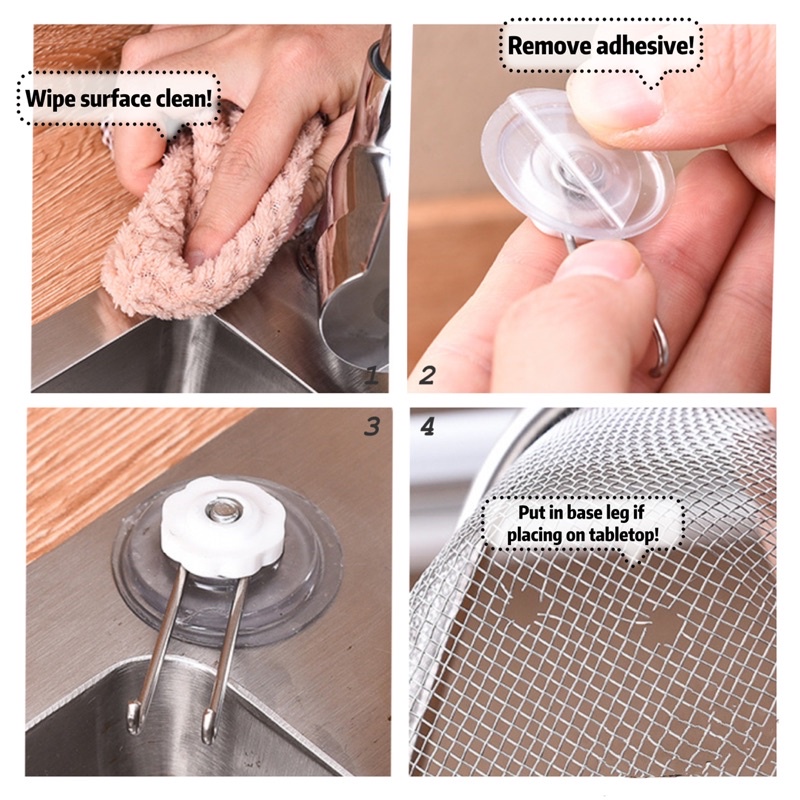 Wipe surface clean!

1

Remove adhesive!

2

3

4

Put in base leg if placing on tabletop!