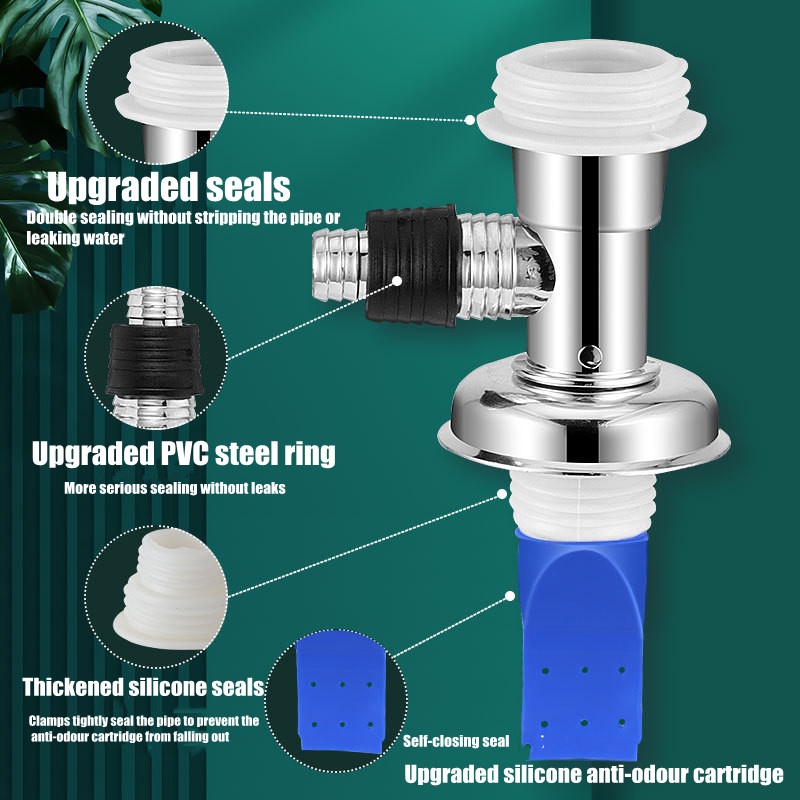 Upgraded seals

Double sealing without stripping the pipe or leaking water

Upgraded PVC steel ring

More serious sealing without leaks

Thickened silicone seals

Clamps tightly seal the pipe to prevent the anti-odour cartridge from falling out

Self-closing seal

Upgraded silicone anti-odour cartridge