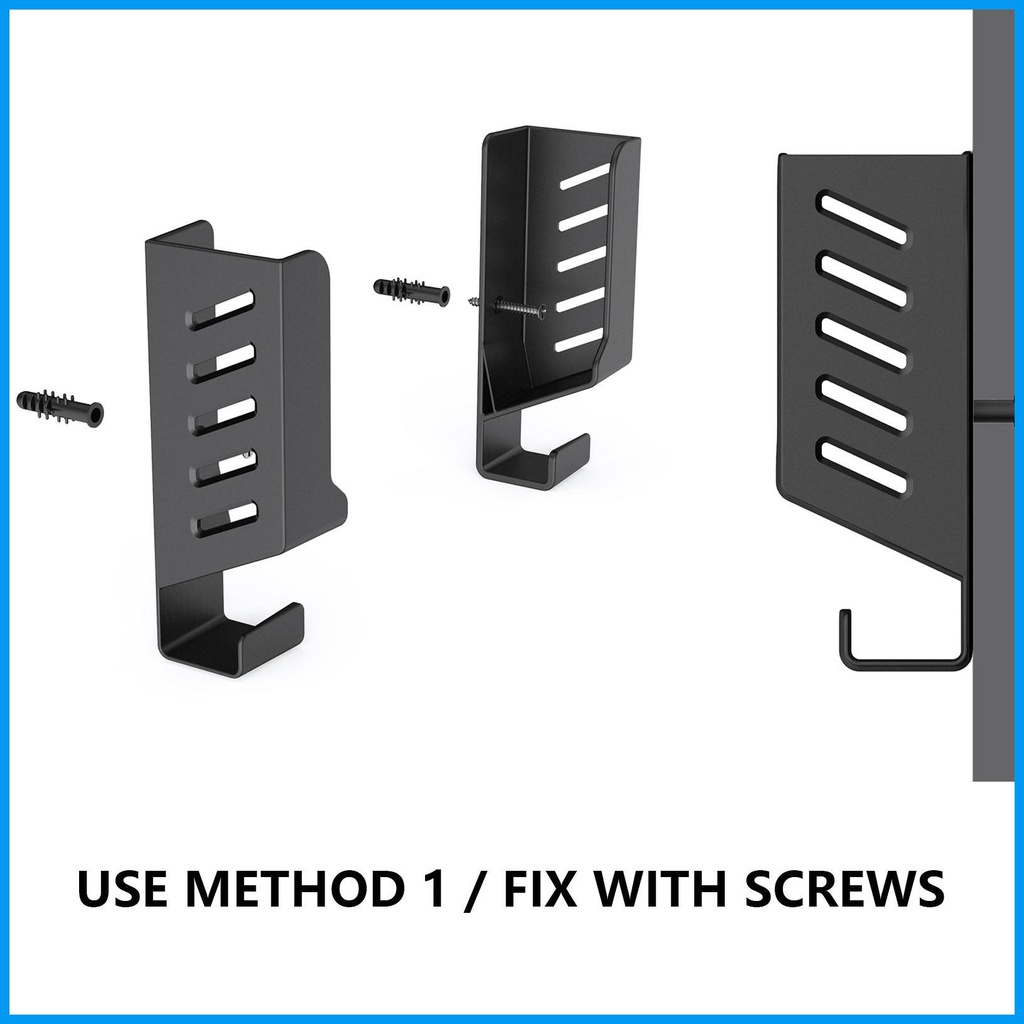 USE METHOD 1 / FIX WITH SCREWS