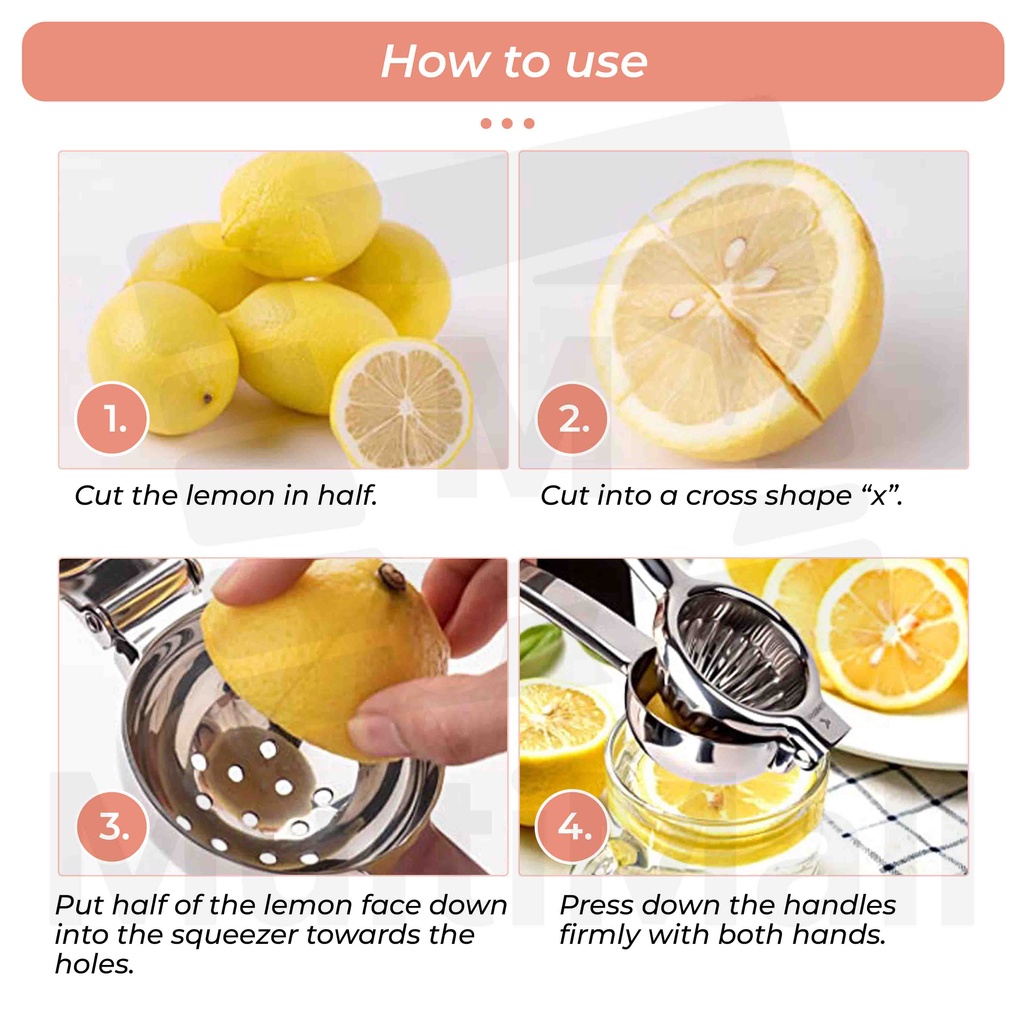 How to use

1.

Cut the lemon in half.

2.

Cut into a cross shape “x”.

3.

Put half of the lemon face down into the squeezer towards the holes.

4.

Press down the handles firmly with both hands.