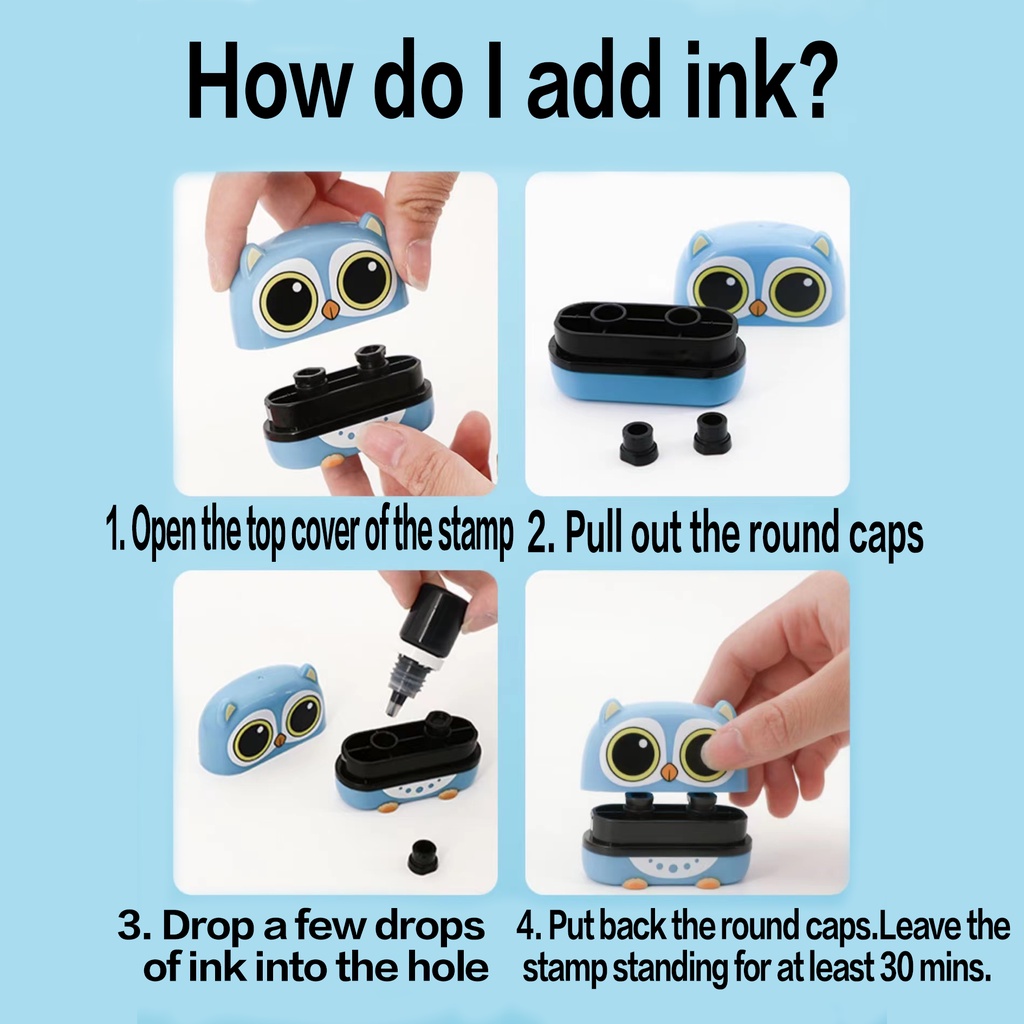 How do I add ink?

1. Open the top cover of the stamp

2. Pull out the round caps

3. Drop a few drops of ink into the hole

4. Put back the round caps.Leave the stamp standing for at least 30 mins.