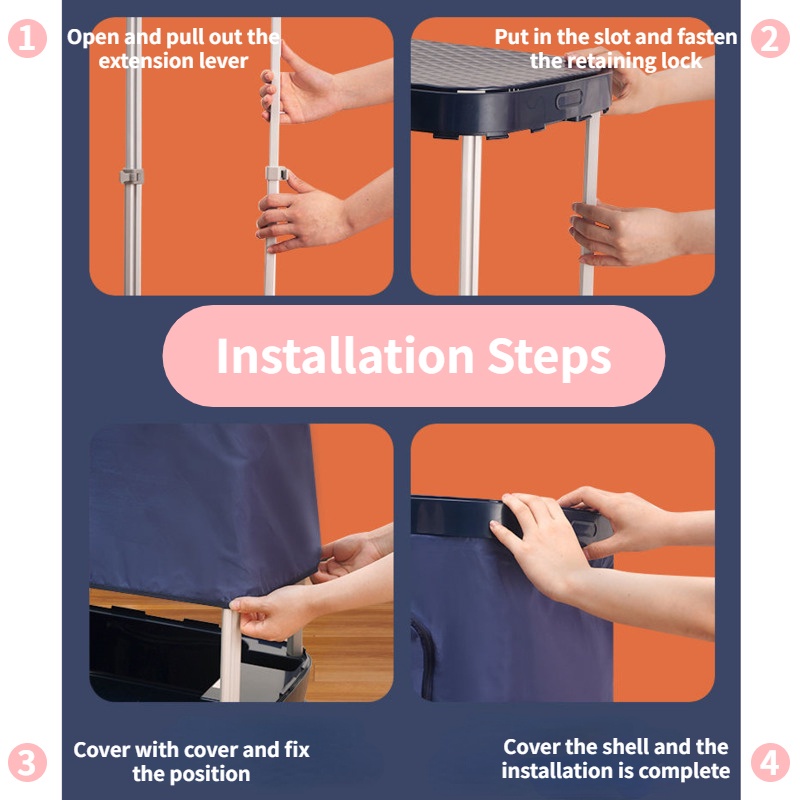 1 Open and pull out the extension lever

Put in the slot and fasten the retaining lock 2

Installation Steps

3 Cover with cover and fix the position

Cover the shell and the installation is complete 4