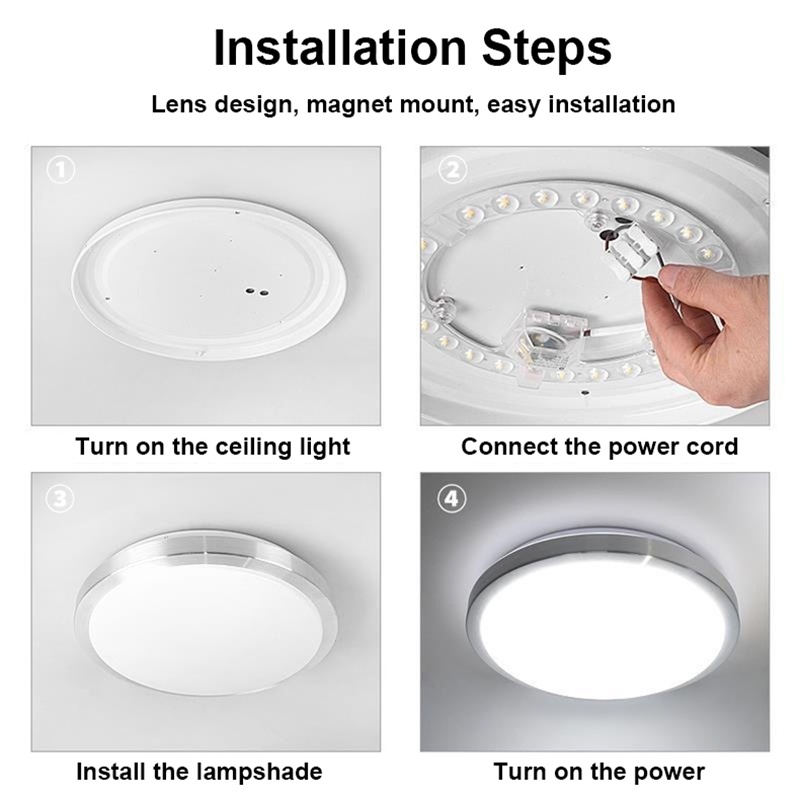 Installation Steps

Lens design, magnet mount, easy installation

1

Turn on the ceiling light

2

Connect the power cord

3

Install the lampshade

4

Turn on the power