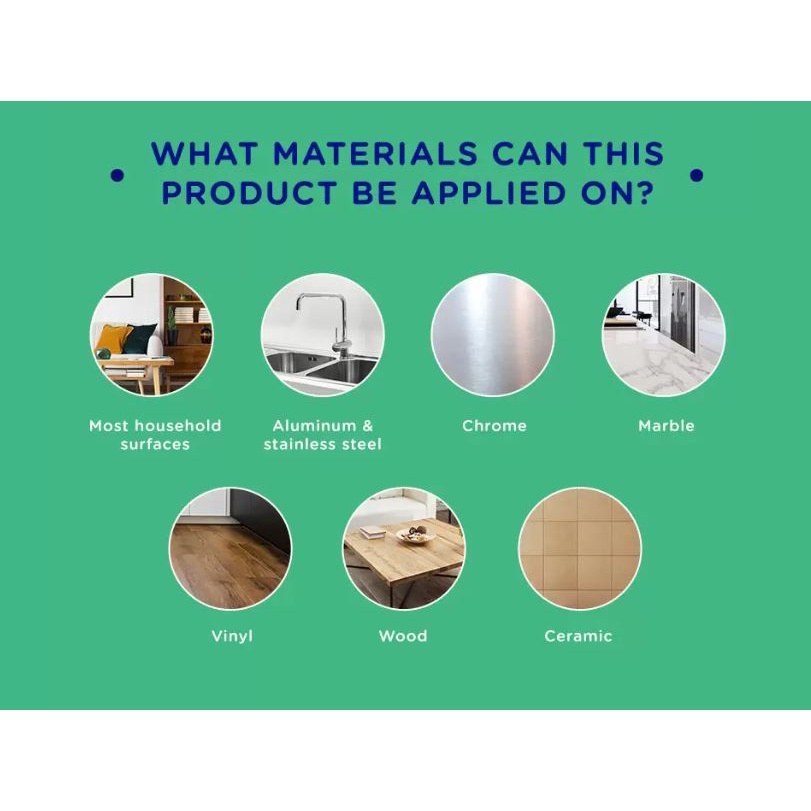 WHAT MATERIALS CAN THIS PRODUCT BE APPLIED ON?

Most household surfaces

Aluminum & stainless steel

Chrome

Marble

Vinyl

Wood

Ceramic