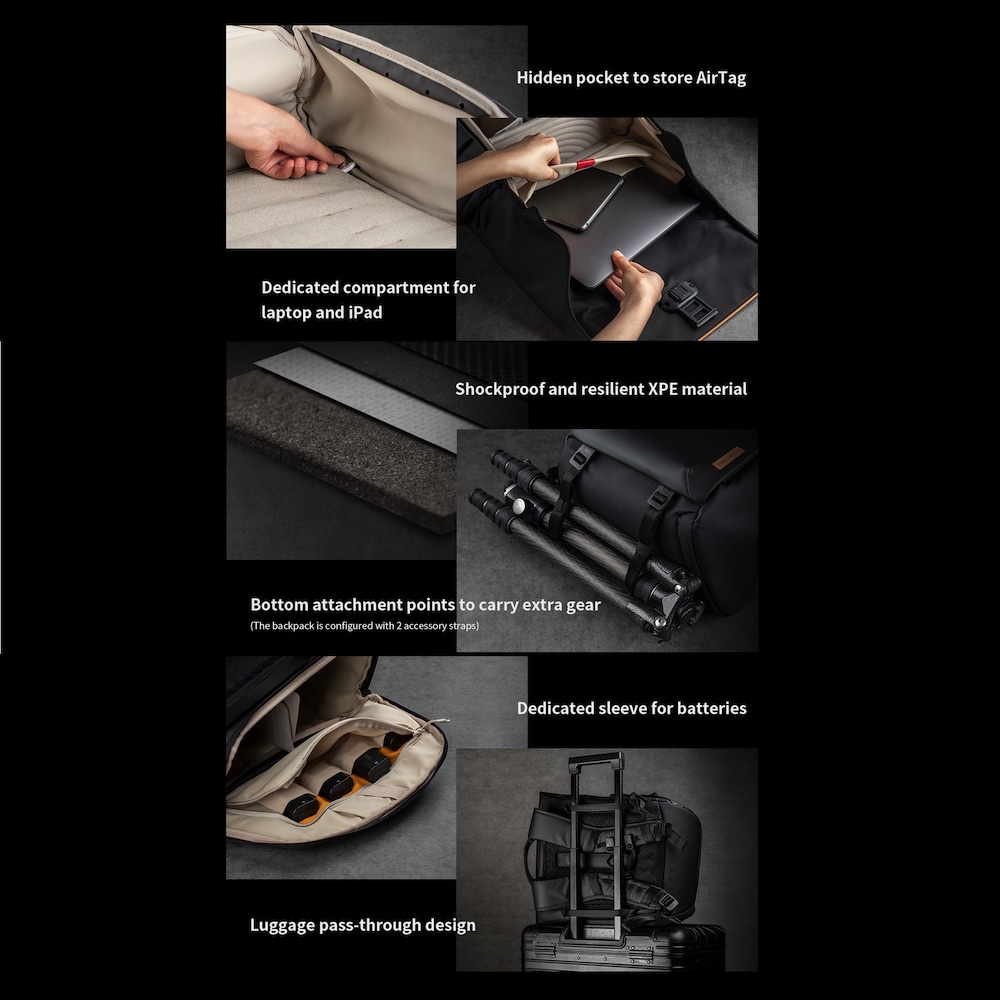 Hidden pocket to store AirTag

Dedicated compartment for laptop and iPad

Shockproof and resilient XPE material

Bottom attachment points to carry extra gear
(The backpack is configured with 2 accessory straps)

Dedicated sleeve for batteries

Luggage pass-through design