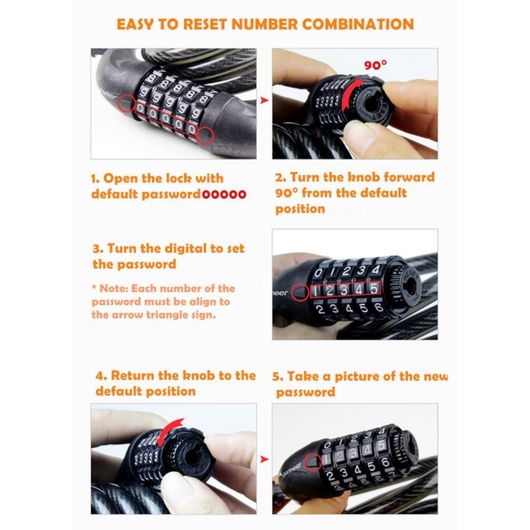 EASY TO RESET NUMBER COMBINATION

90°

1. Open the lock with default password00000

2. Turn the knob forward 90° from the default position

3. Turn the digital to set the password

* Note: Each number of the password must be align to the arrow triangle sign.

0 1 2 3 4
1 2 3 4 5
2 3 4 5 6

4. Return the knob to the default position

5. Take a picture of the new password

1 2 3 4 5
2 3 4 5 6