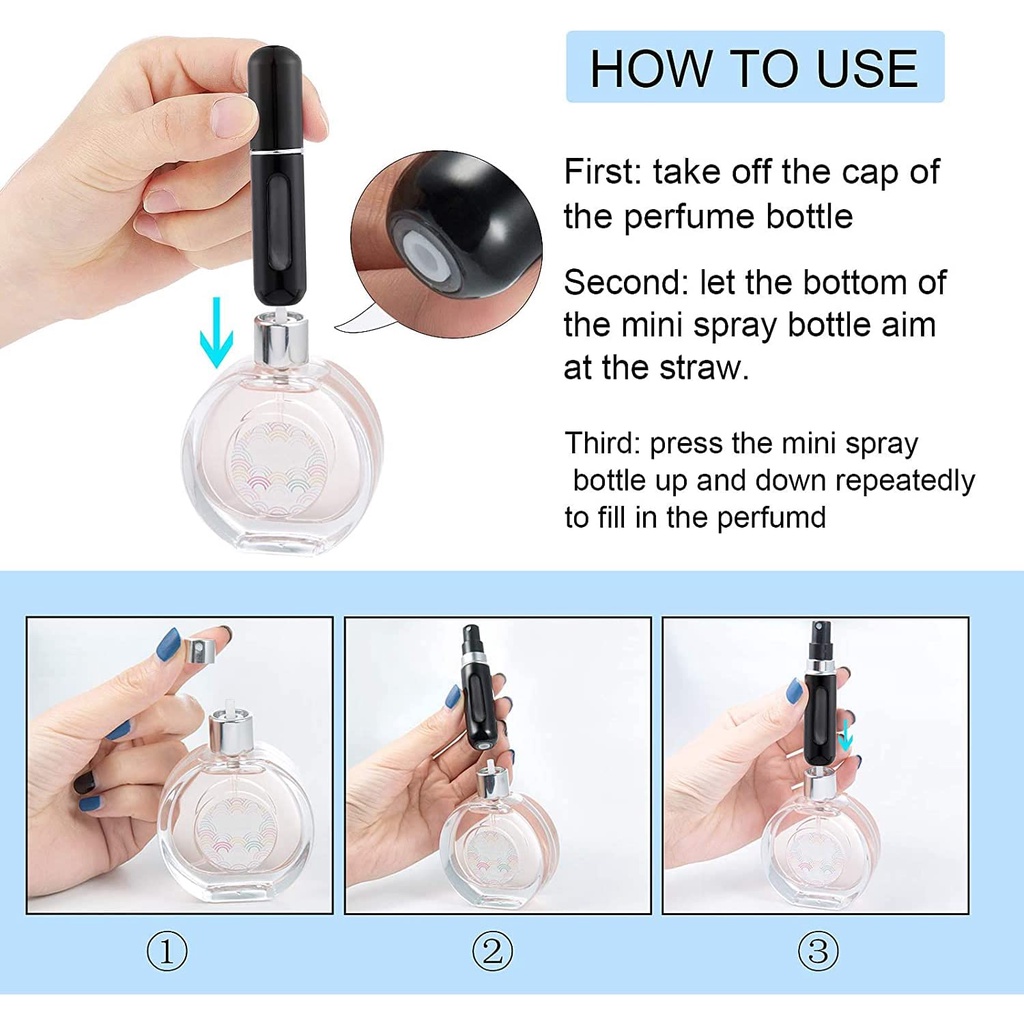 HOW TO USE

First: take off the cap of the perfume bottle

Second: let the bottom of the mini spray bottle aim at the straw.

Third: press the mini spray bottle up and down repeatedly to fill in the perfumd

①

②

③