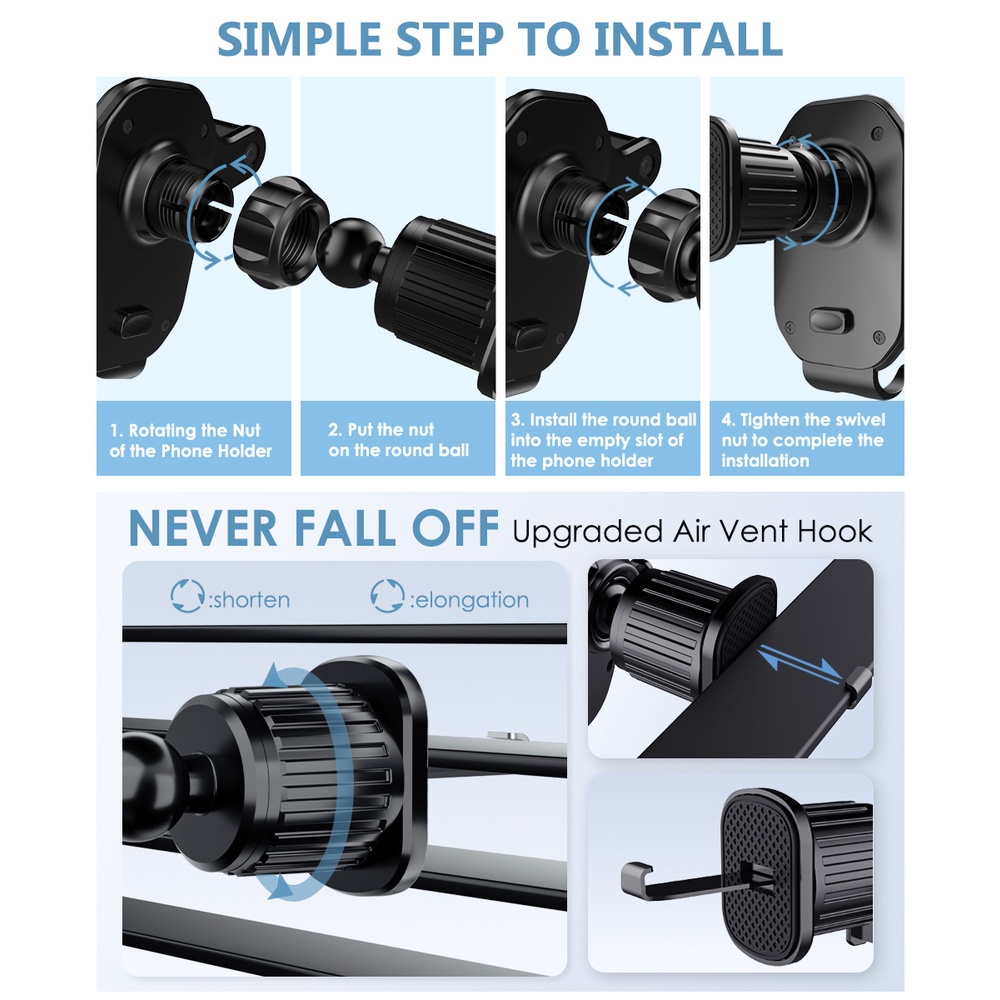 SIMPLE STEP TO INSTALL

1. Rotating the Nut of the Phone Holder

2. Put the nut on the round ball

3. Install the round ball into the empty slot of the phone holder

4. Tighten the swivel nut to complete the installation

NEVER FALL OFF Upgraded Air Vent Hook

:shorten

:elongation