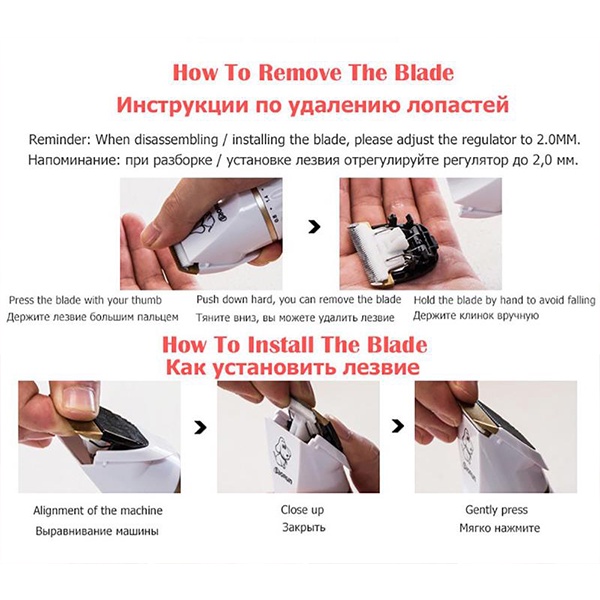 How To Remove The Blade
Инструкции по удалению лопастей

Reminder: When disassembling / installing the blade, please adjust the regulator to 2.0MM.
Напоминание: при разборке / установке лезвия отрегулируйте регулятор до 2,0 мм.

Press the blade with your thumb
Держите лезвие большим пальцем

Push down hard, you can remove the blade
Тяните вниз, вы можете удалить лезвие

Hold the blade by hand to avoid falling
Держите клинок вручную

How To Install The Blade
Как установить лезвие

Alignment of the machine
Выравнивание машины

Close up
Закрыть

Gently press
Мягко нажмите