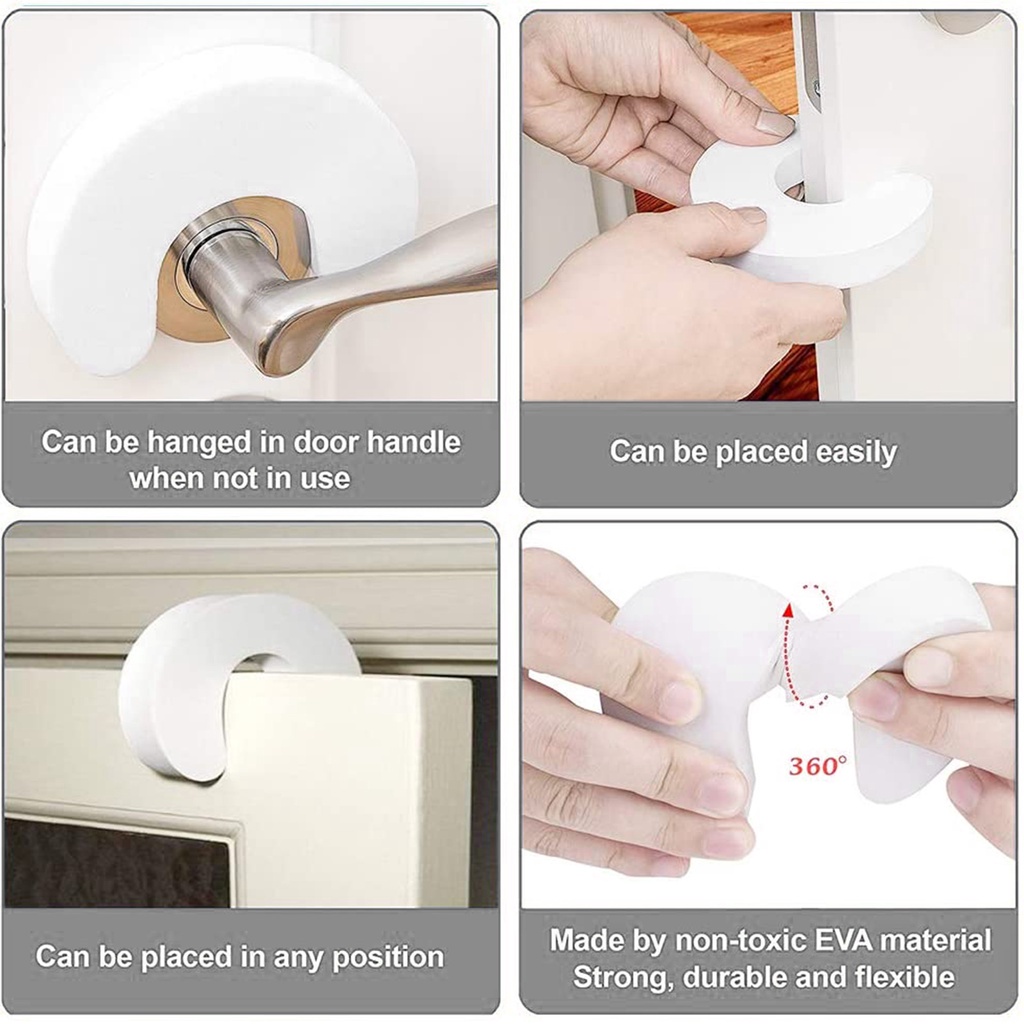 Can be hanged in door handle when not in use

Can be placed easily

Can be placed in any position

360°

Made by non-toxic EVA material
Strong, durable and flexible