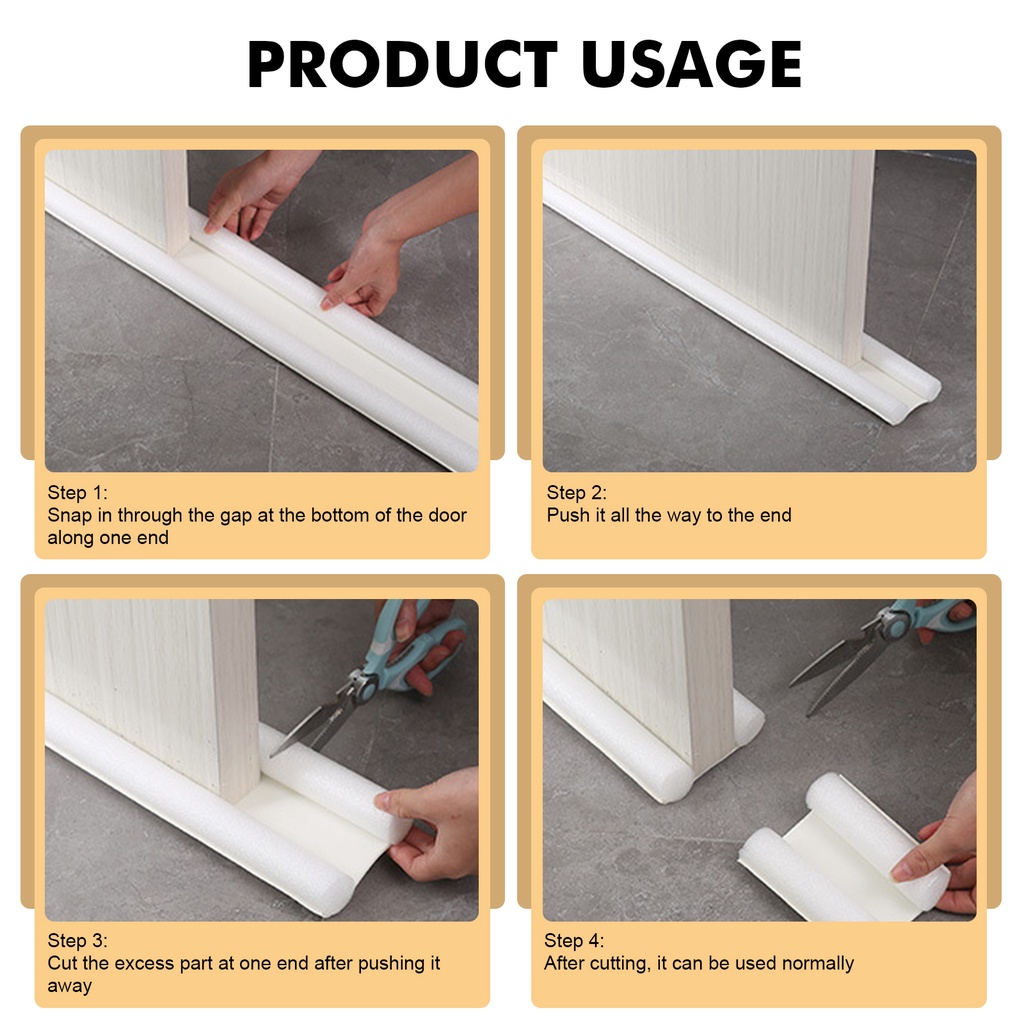 PRODUCT USAGE

Step 1:
Snap in through the gap at the bottom of the door along one end

Step 2:
Push it all the way to the end

Step 3:
Cut the excess part at one end after pushing it away

Step 4:
After cutting, it can be used normally