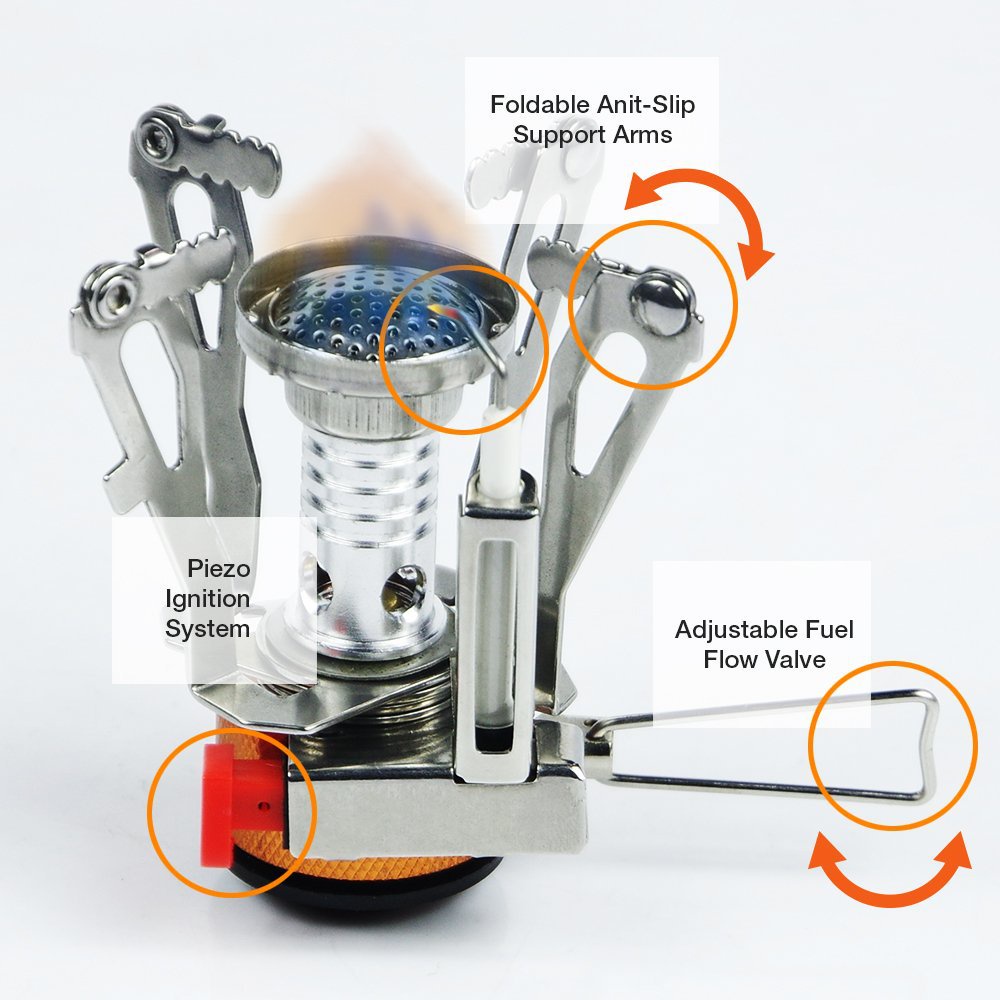 Foldable Anit-Slip Support Arms

Piezo Ignition System

Adjustable Fuel Flow Valve