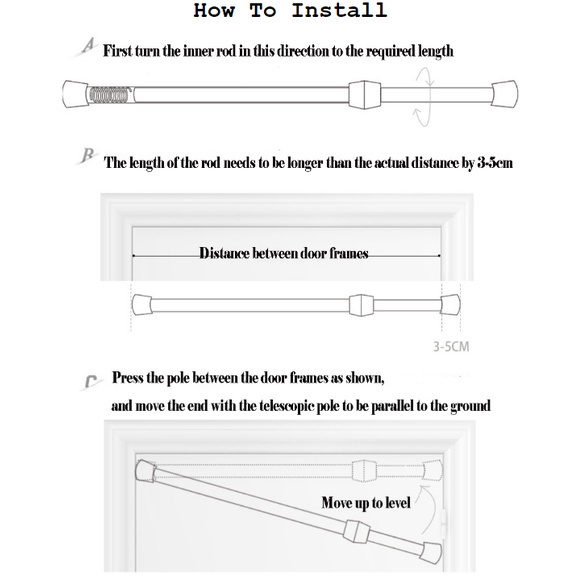 How To Install

A First turn the inner rod in this direction to the required length

B The length of the rod needs to be longer than the actual distance by 3-5cm

Distance between door frames

3-5CM

C Press the pole between the door frames as shown,

and move the end with the telescopic pole to be parallel to the ground

Move up to level