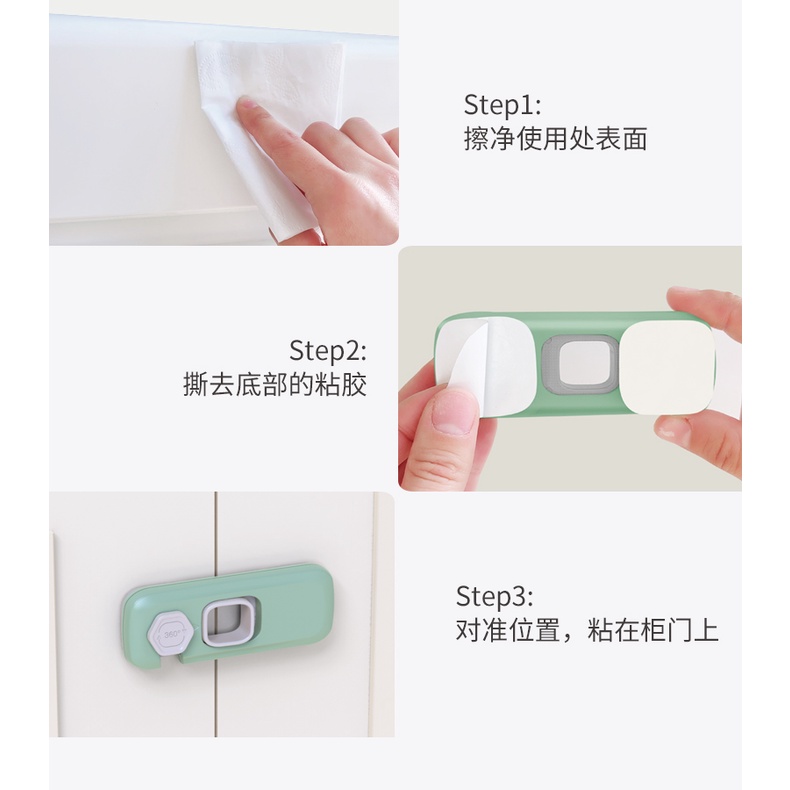 Step1:
擦净使用处表面

Step2:
撕去底部的粘胶

360°

Step3:
对准位置，粘在柜门上