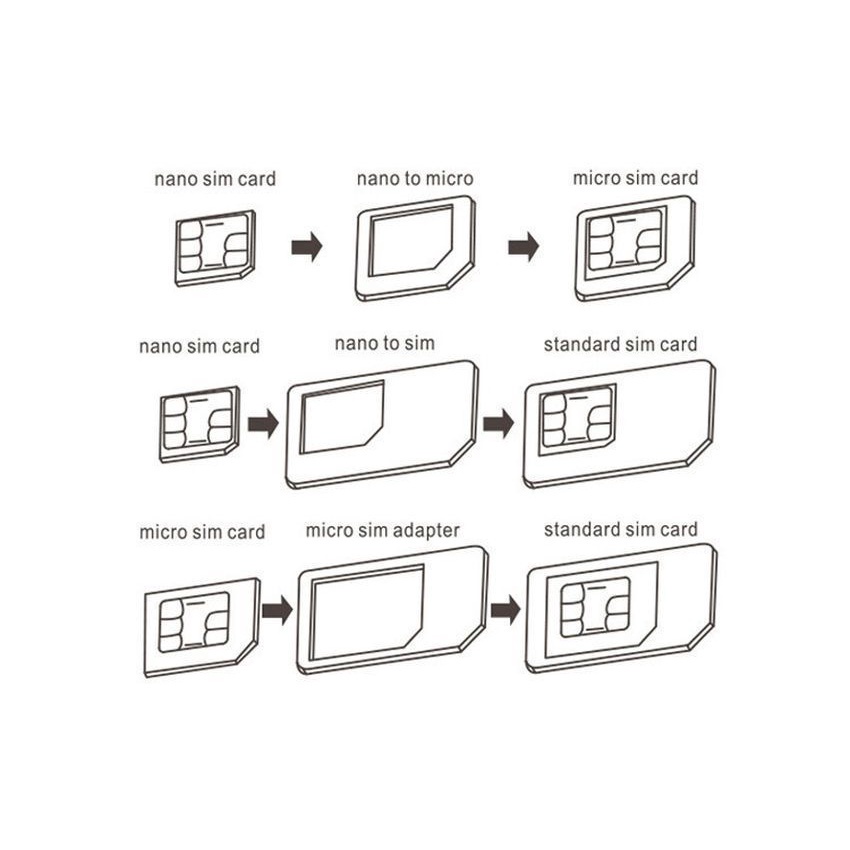 nano sim card

nano to micro

micro sim card

nano sim card

nano to sim

standard sim card

micro sim card

micro sim adapter

standard sim card