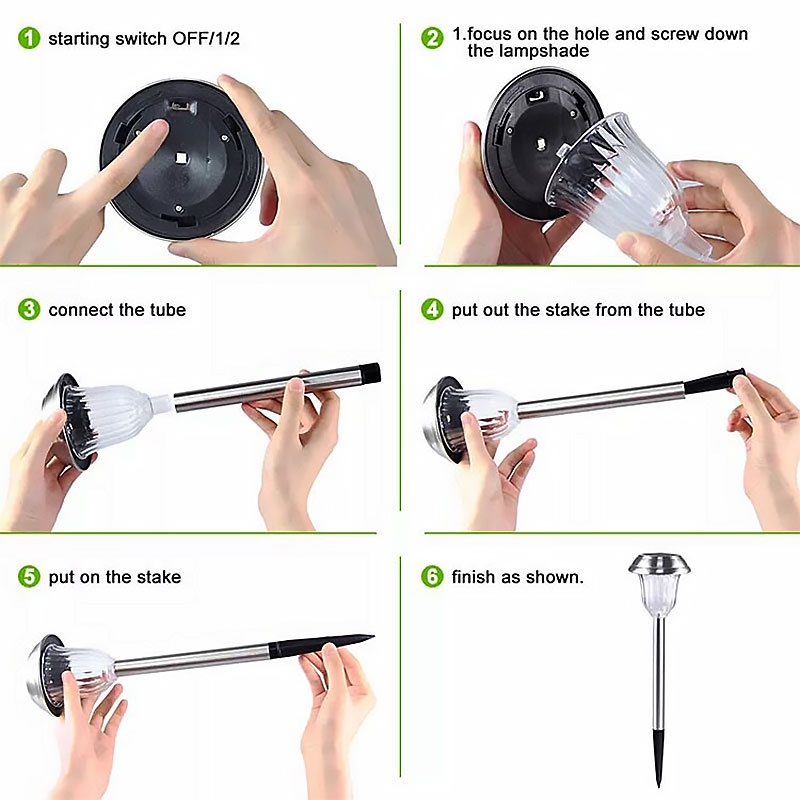 1 starting switch OFF/1/2

2 1.focus on the hole and screw down the lampshade

3 connect the tube

4 put out the stake from the tube

5 put on the stake

6 finish as shown.