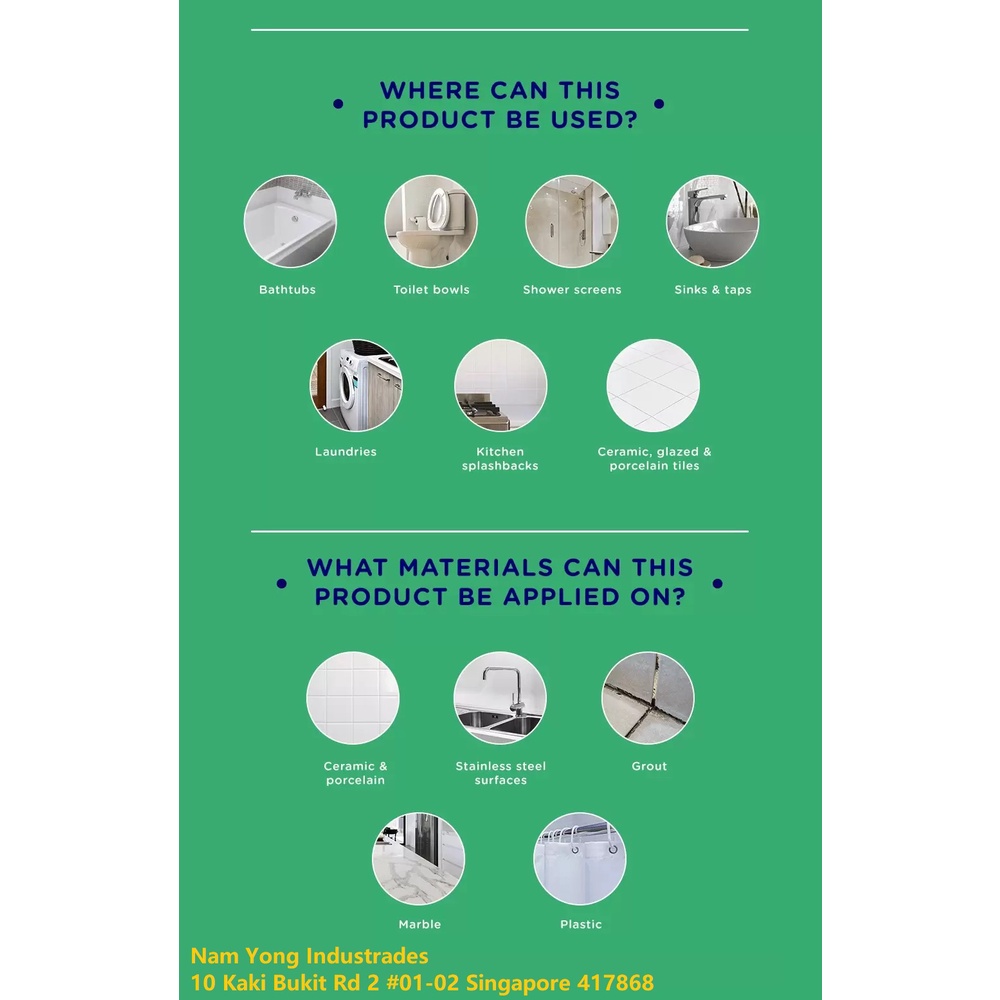 WHERE CAN THIS PRODUCT BE USED?

Bathtubs

Toilet bowls

Shower screens

Sinks & taps

Laundries

Kitchen splashbacks

Ceramic, glazed & porcelain tiles

WHAT MATERIALS CAN THIS PRODUCT BE APPLIED ON?

Ceramic & porcelain

Stainless steel surfaces

Grout

Marble

Plastic

Nam Yong Industrades
10 Kaki Bukit Rd 2 #01-02 Singapore 417868