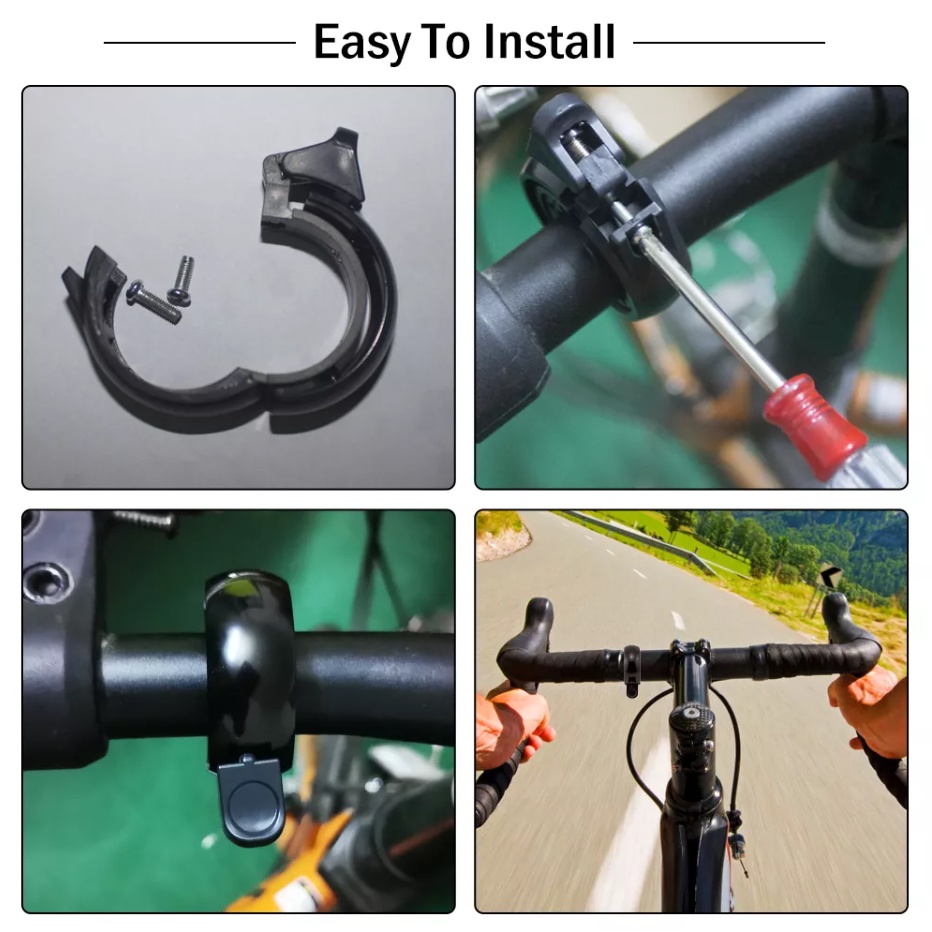 Easy To Install