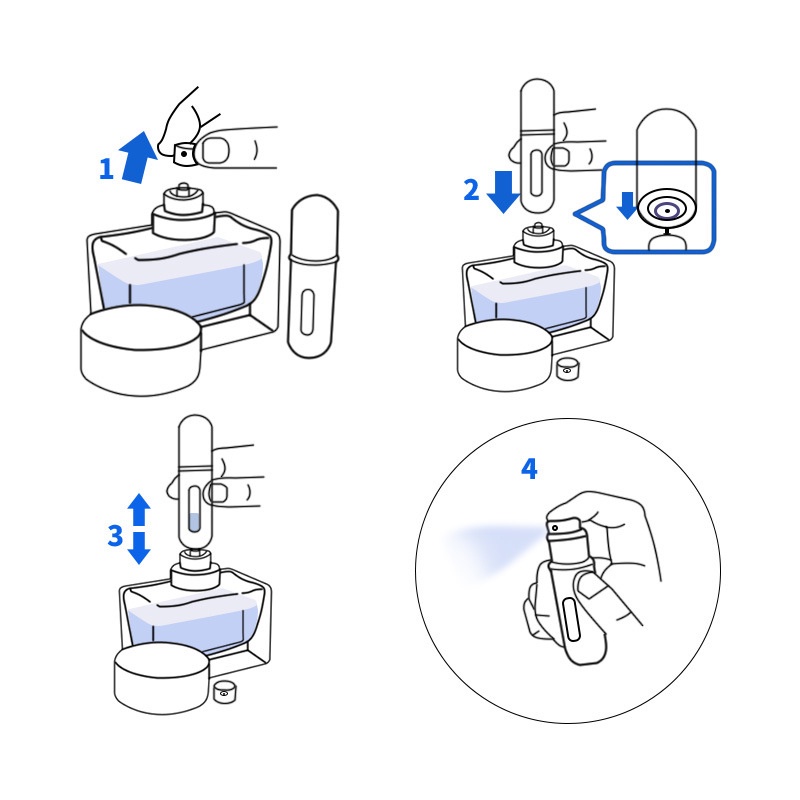 1

2

3

4